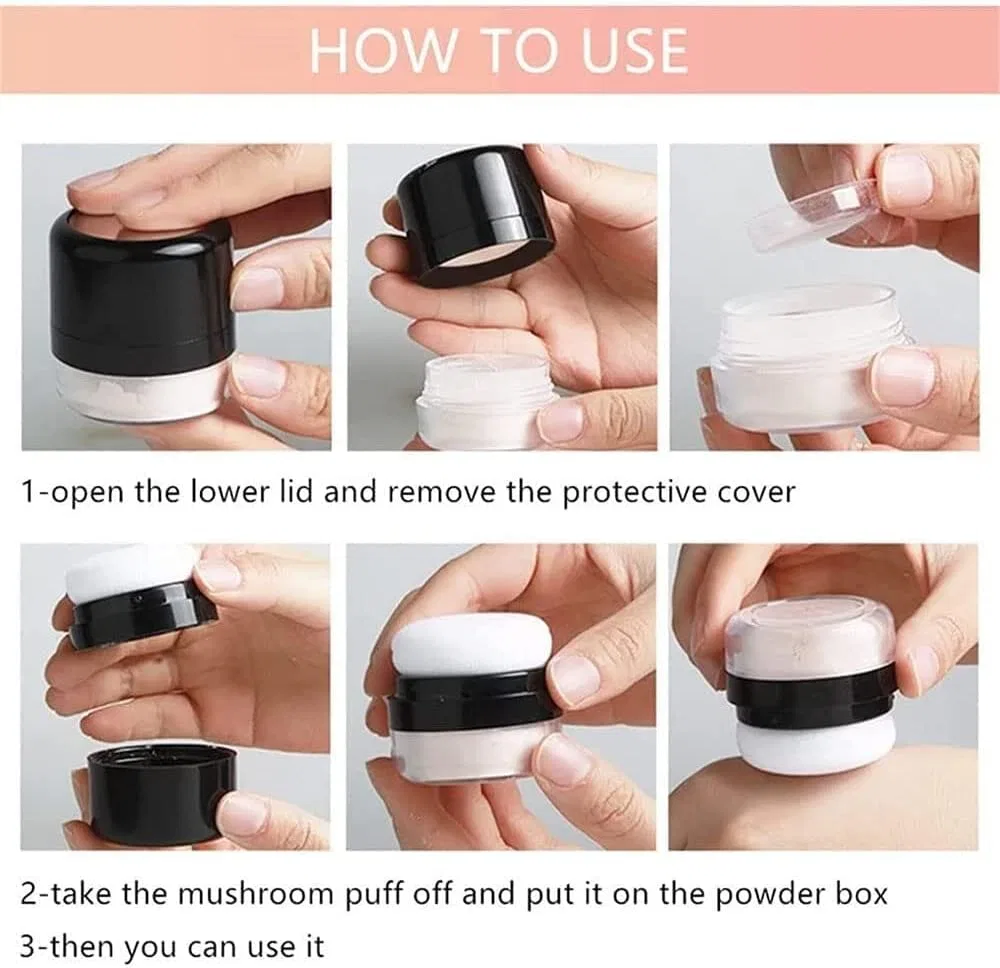 HOW TO USE

1-open the lower lid and remove the protective cover

2-take the mushroom puff off and put it on the powder box

3-then you can use it