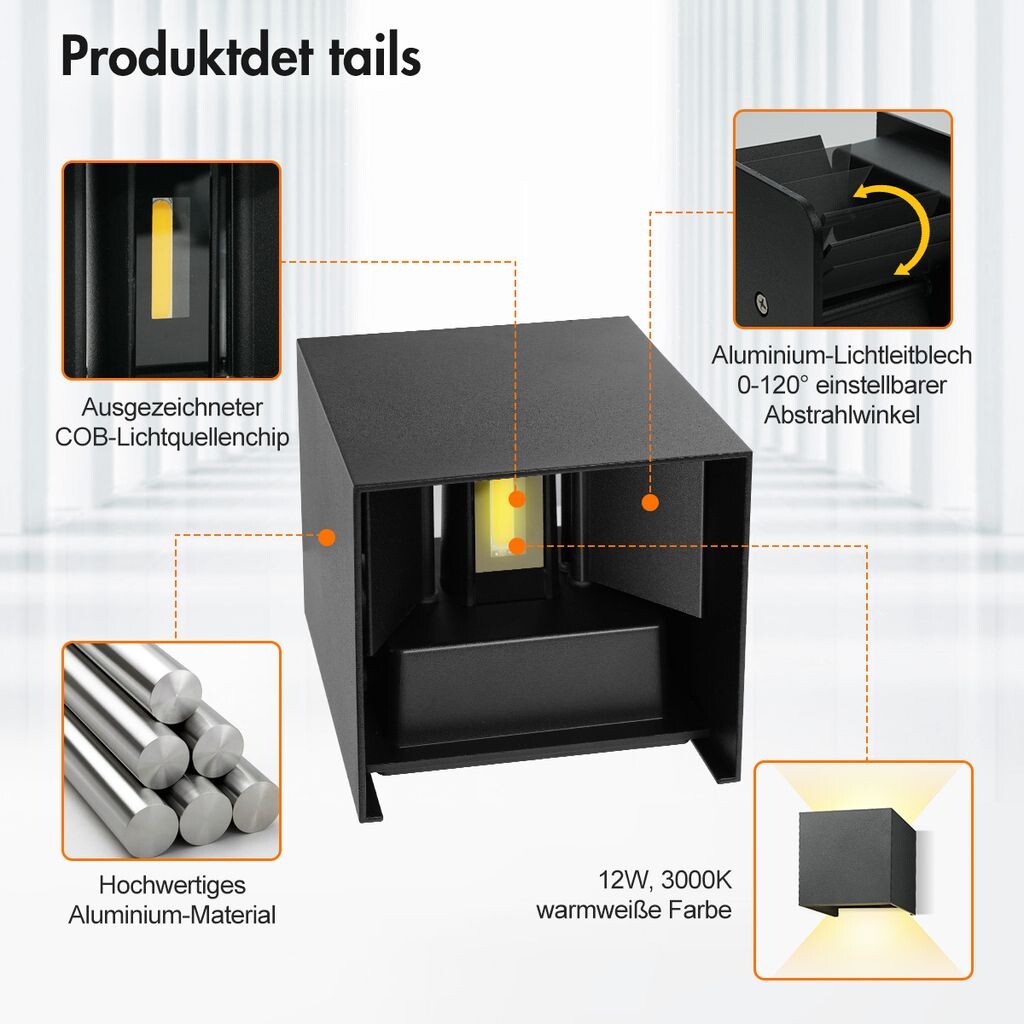 Produktdet tails

Ausgezeichneter COB-Lichtquellenchip

Aluminium-Lichtleitblech 0-120° einstellbarer Abstrahlwinkel

Hochwertiges Aluminium-Material

12W, 3000K warmweiße Farbe