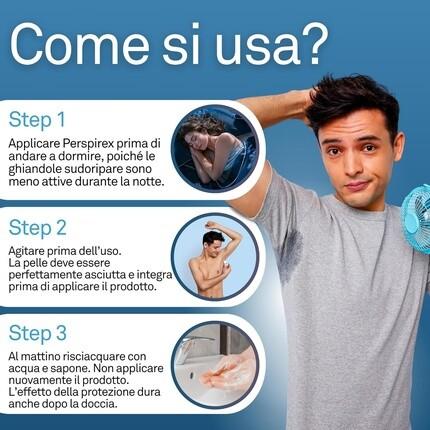 Come si usa?

Step 1

Applicare Perspirex prima di andare a dormire, poiché le ghiandole sudoripare sono meno attive durante la notte.

Step 2

Agitare prima dell'uso.
La pelle deve essere perfettamente asciutta e integra prima di applicare il prodotto.

Step 3

Al mattino risciacquare con acqua e sapone. Non applicare nuovamente il prodotto.
L'effetto della protezione dura anche dopo la doccia.