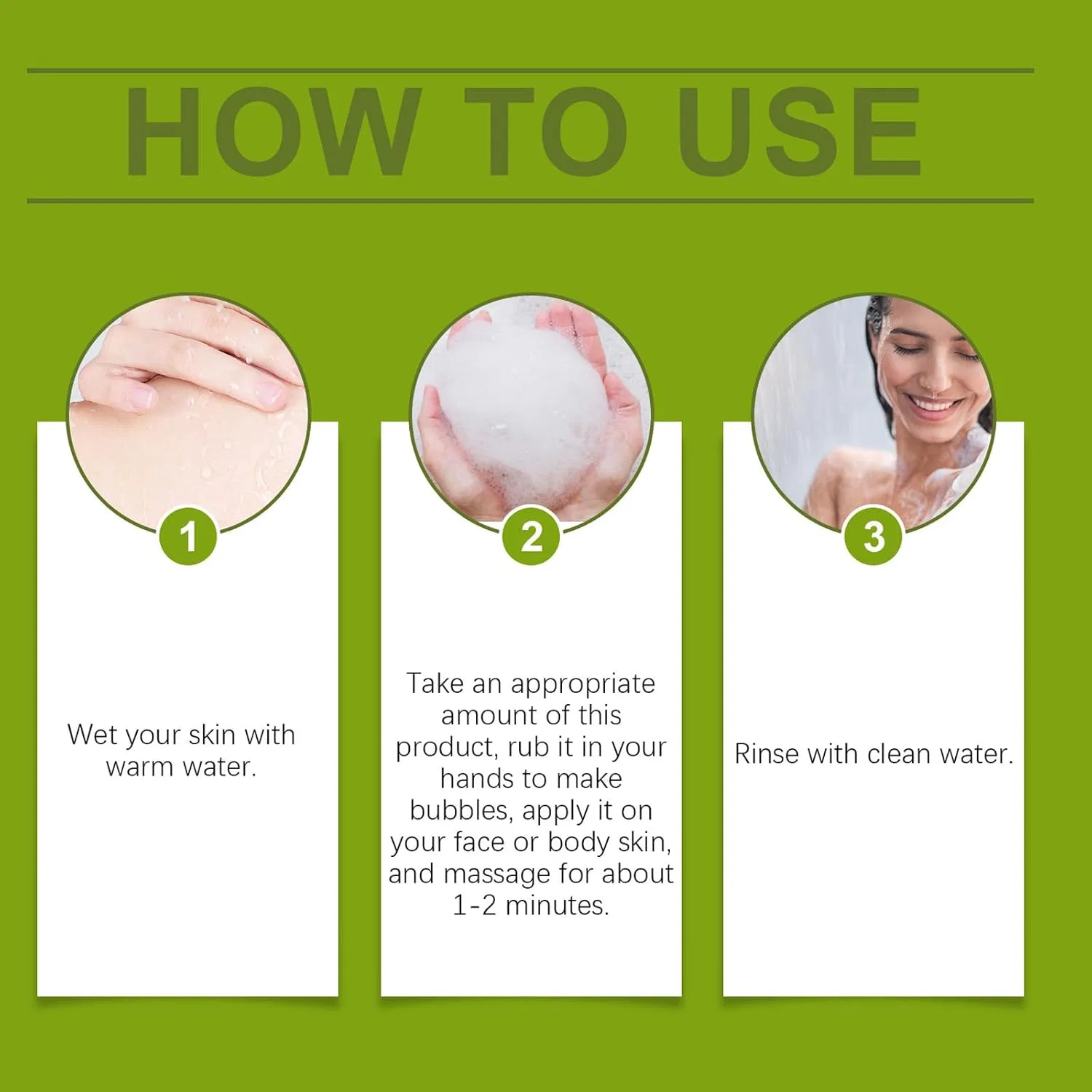 HOW TO USE

1

Wet your skin with warm water.

2

Take an appropriate amount of this product, rub it in your hands to make bubbles, apply it on your face or body skin, and massage for about 1-2 minutes.

3

Rinse with clean water.