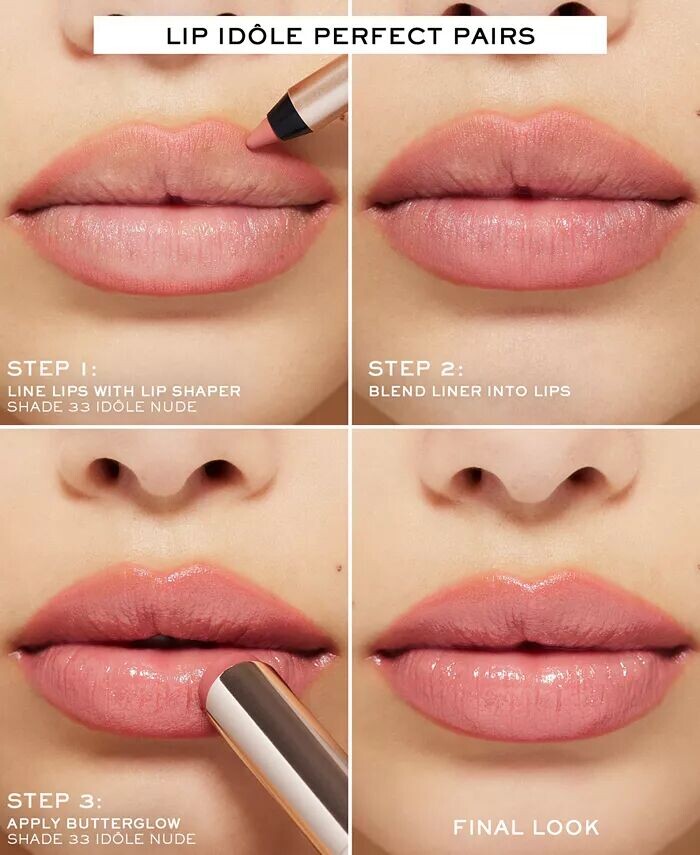 LIP IDÔLE PERFECT PAIRS

STEP 1:
LINE LIPS WITH LIP SHAPER
SHADE 33 IDÔLE NUDE

STEP 2:
BLEND LINER INTO LIPS

STEP 3:
APPLY BUTTERGLOW
SHADE 33 IDÔLE NUDE

FINAL LOOK