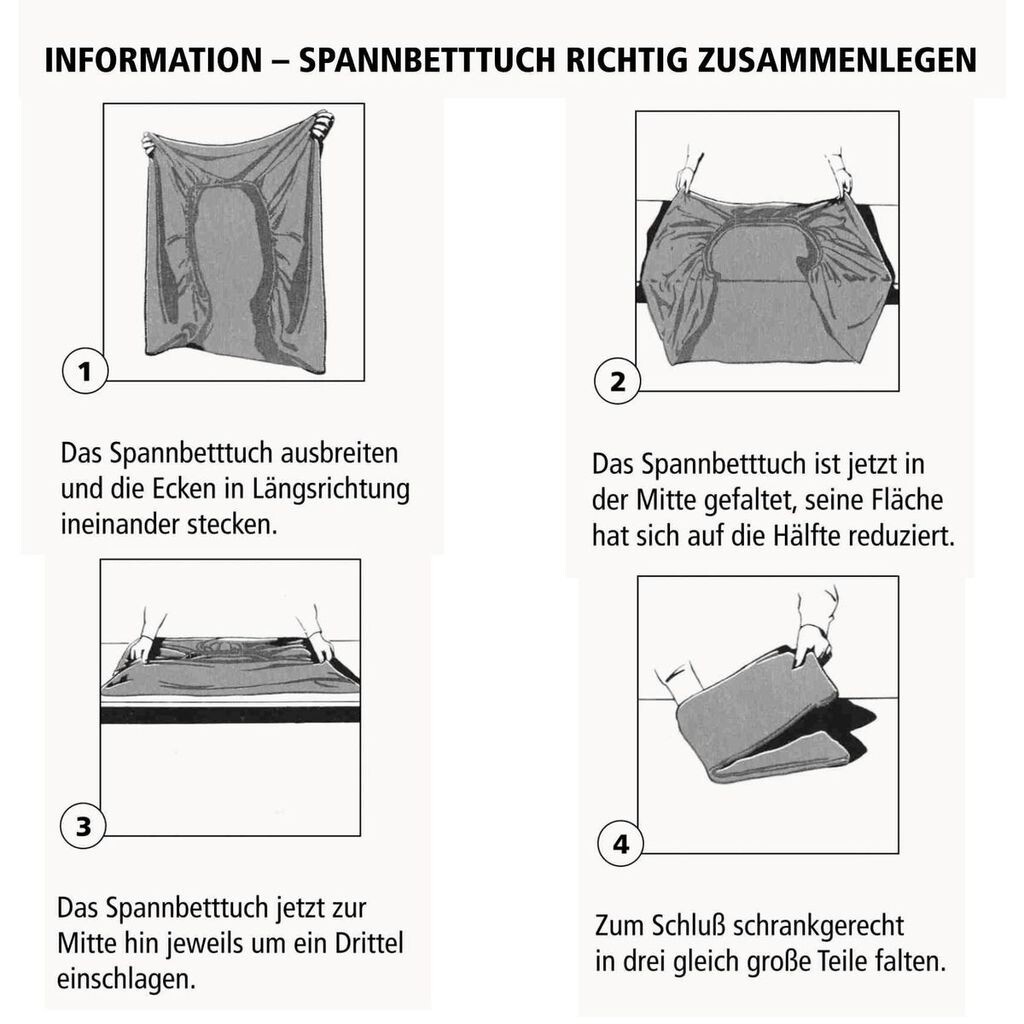 INFORMATION – SPANNBETTTUCH RICHTIG ZUSAMMENLEGEN

1

Das Spannbetttuch ausbreiten und die Ecken in Längsrichtung ineinander stecken.

2

Das Spannbetttuch ist jetzt in der Mitte gefaltet, seine Fläche hat sich auf die Hälfte reduziert.

3

Das Spannbetttuch jetzt zur Mitte hin jeweils um ein Drittel einschlagen.

4

Zum Schluß schrankgerecht in drei gleich große Teile falten.