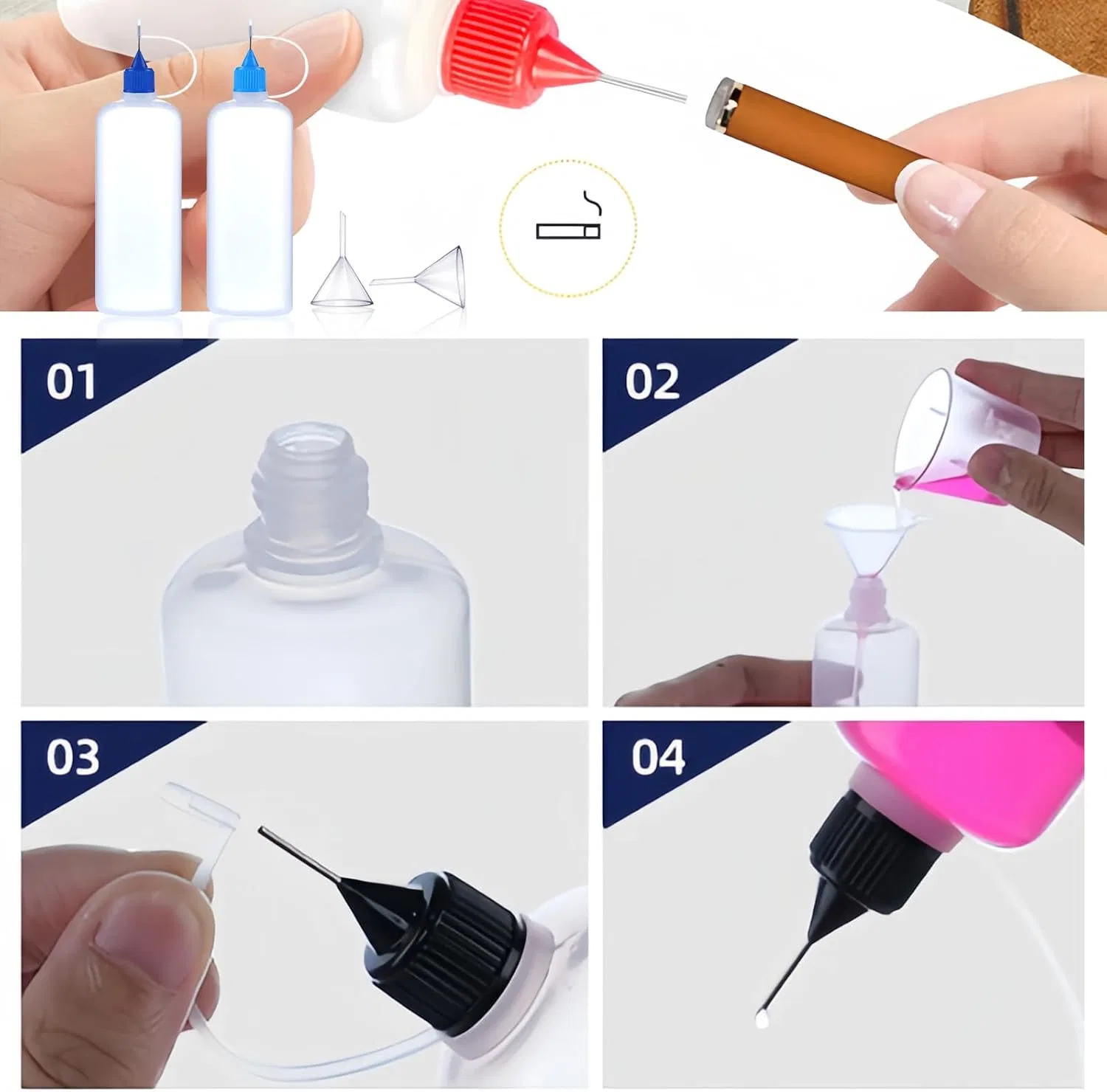 01

02

03

04