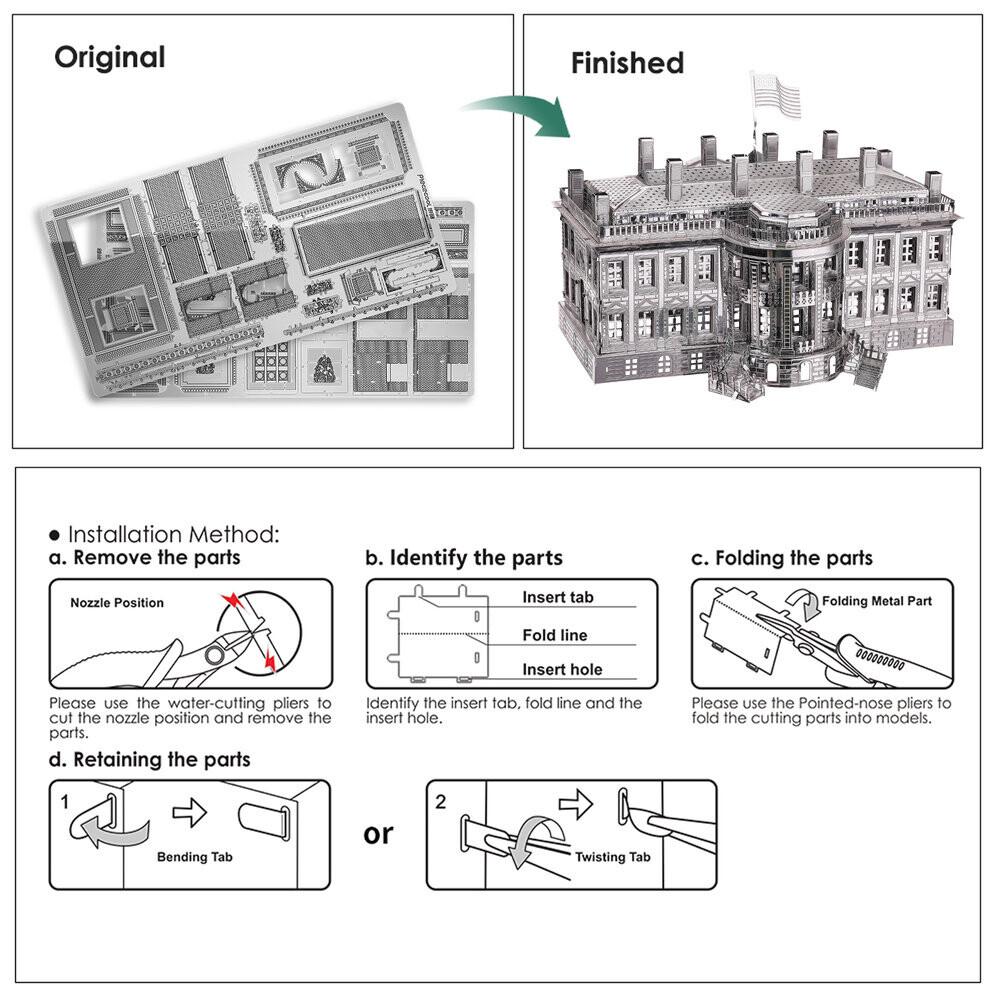 Original

Finished

● Installation Method:
a. Remove the parts

Nozzle Position

Please use the water-cutting pliers to cut the nozzle position and remove the parts.

b. Identify the parts

Insert tab
Fold line
Insert hole

Identify the insert tab, fold line and the insert hole.

c. Folding the parts

Folding Metal Part

Please use the Pointed-nose pliers to fold the cutting parts into models.

d. Retaining the parts

1
Bending Tab

or

2
Twisting Tab