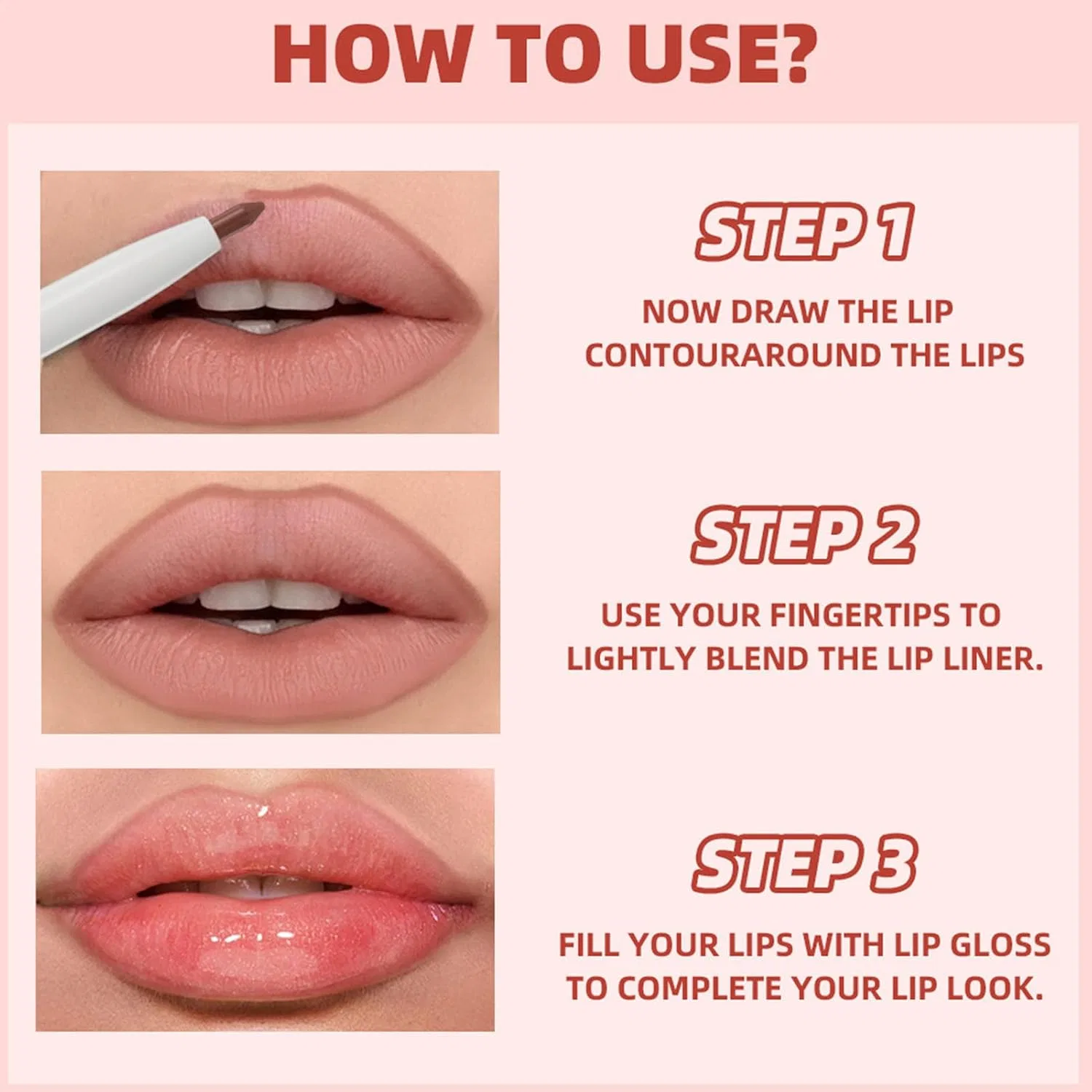 HOW TO USE?

STEP 1

NOW DRAW THE LIP CONTOURAROUND THE LIPS

STEP 2

USE YOUR FINGERTIPS TO LIGHTLY BLEND THE LIP LINER.

STEP 3

FILL YOUR LIPS WITH LIP GLOSS TO COMPLETE YOUR LIP LOOK.