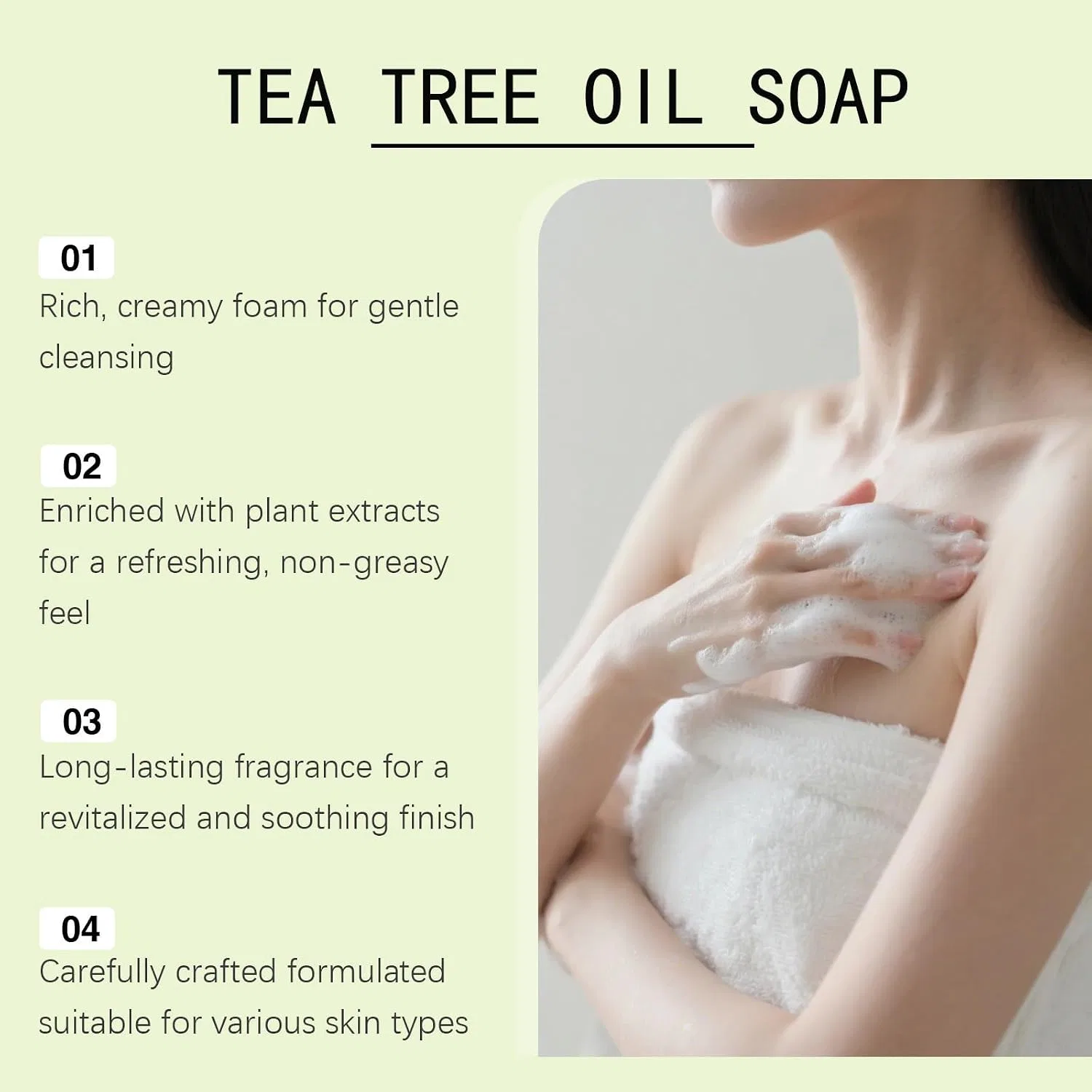 TEA TREE OIL SOAP

01
Rich, creamy foam for gentle cleansing

02
Enriched with plant extracts for a refreshing, non-greasy feel

03
Long-lasting fragrance for a revitalized and soothing finish

04
Carefully crafted formulated suitable for various skin types