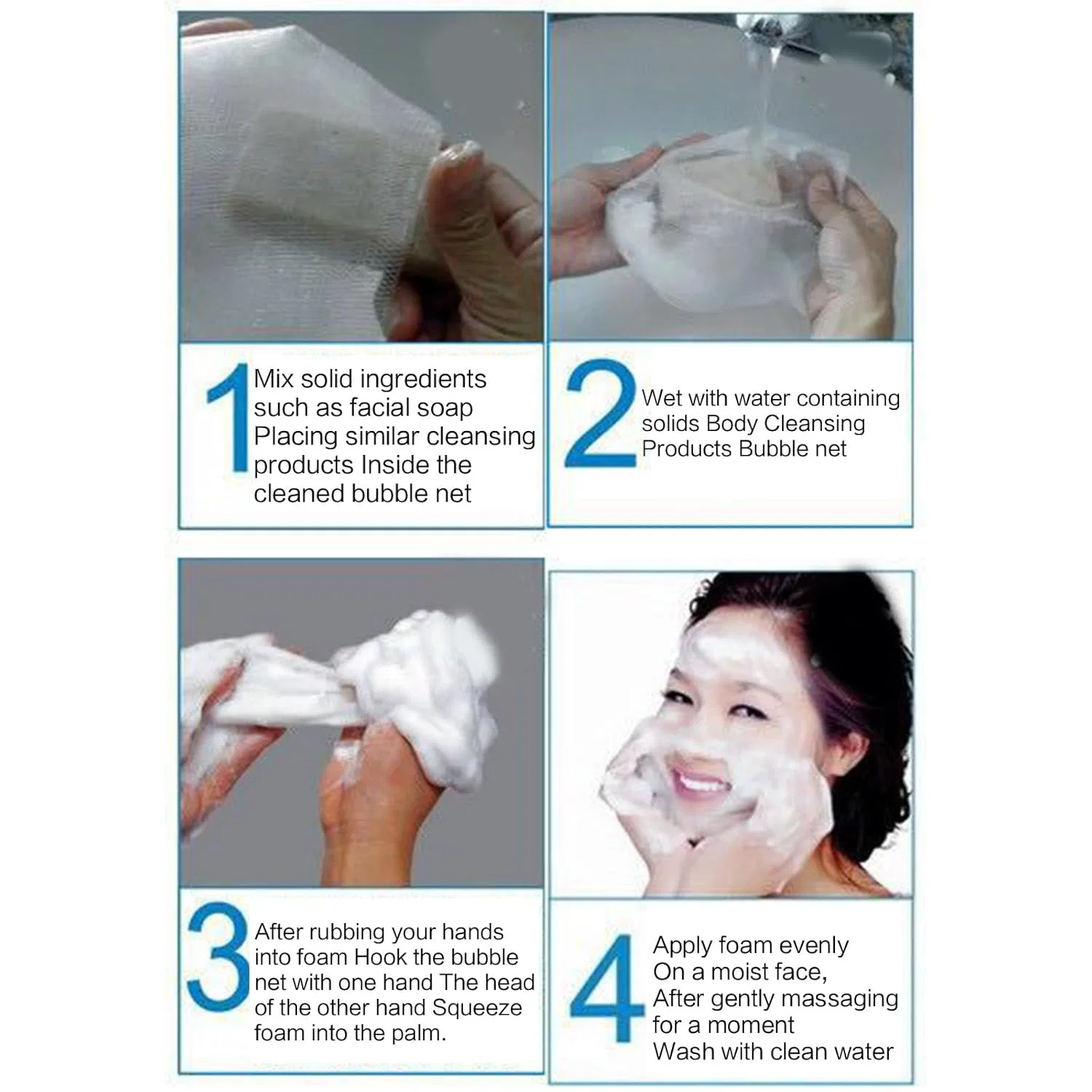 1 Mix solid ingredients such as facial soap Placing similar cleansing products Inside the cleaned bubble net

2 Wet with water containing solids Body Cleansing Products Bubble net

3 After rubbing your hands into foam Hook the bubble net with one hand The head of the other hand Squeeze foam into the palm.

4 Apply foam evenly
On a moist face,
After gently massaging for a moment
Wash with clean water