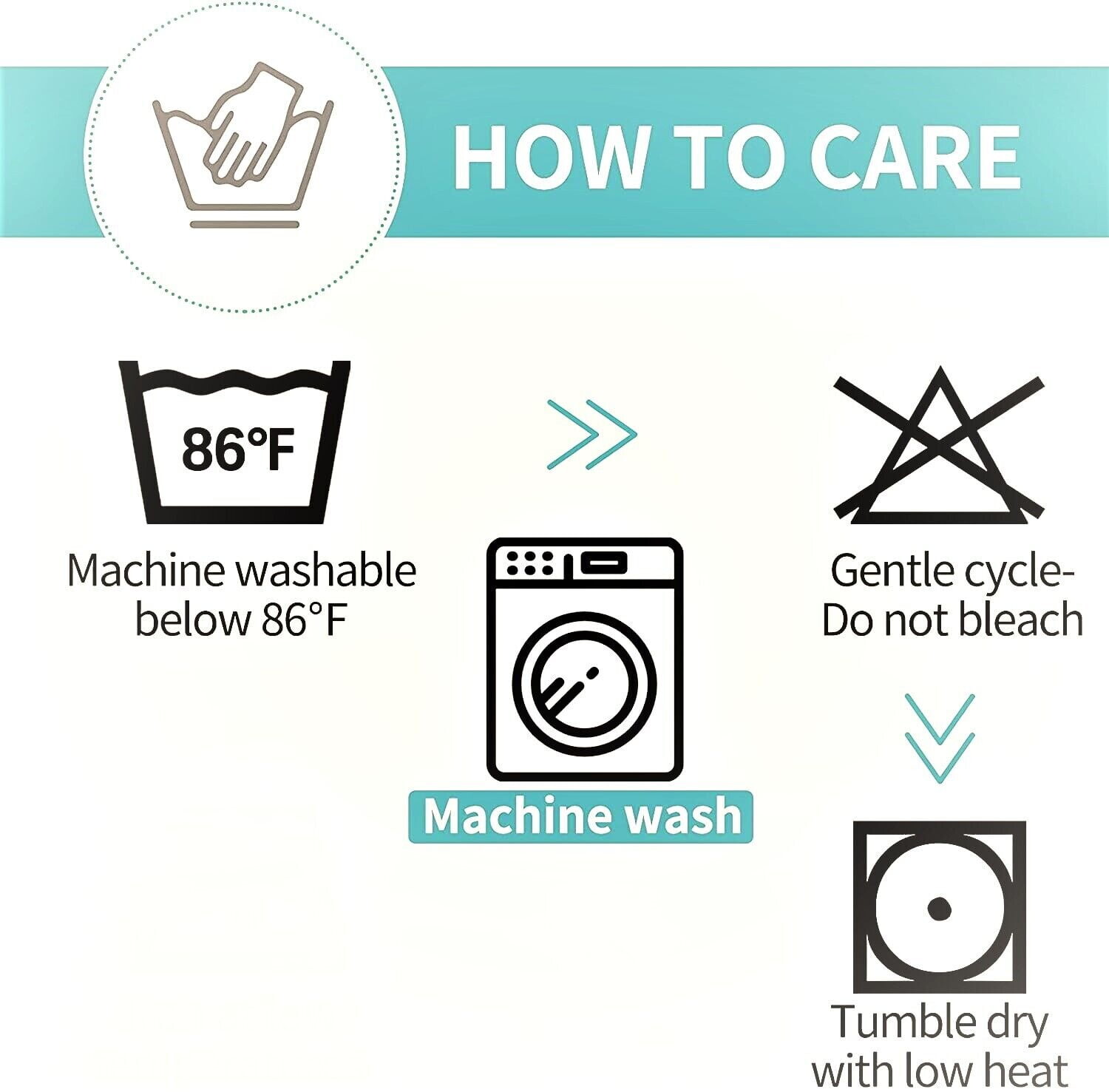 HOW TO CARE

86°F

Machine washable below 86°F

Machine wash

Gentle cycle- Do not bleach

Tumble dry with low heat