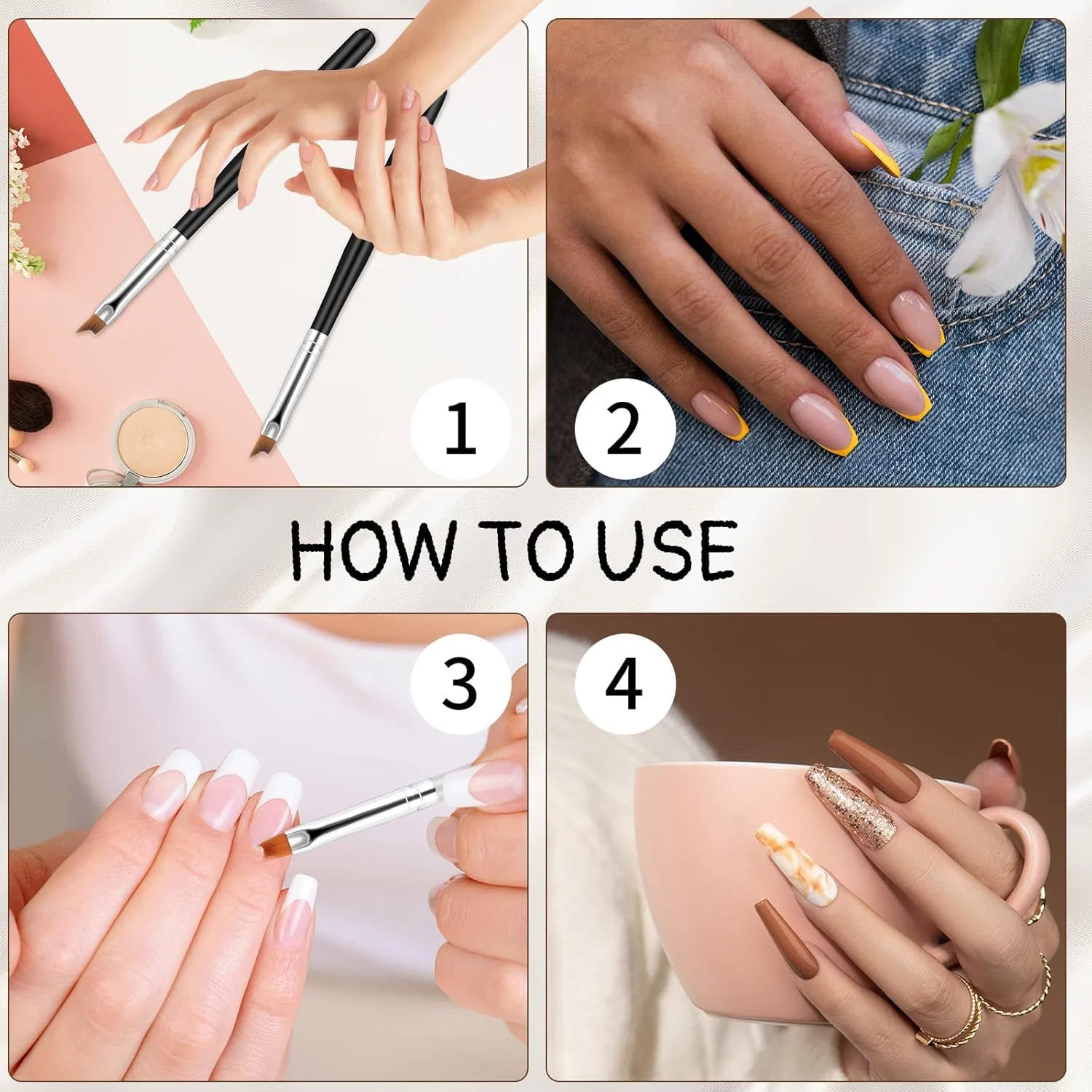 1

2

HOW TO USE

3

4