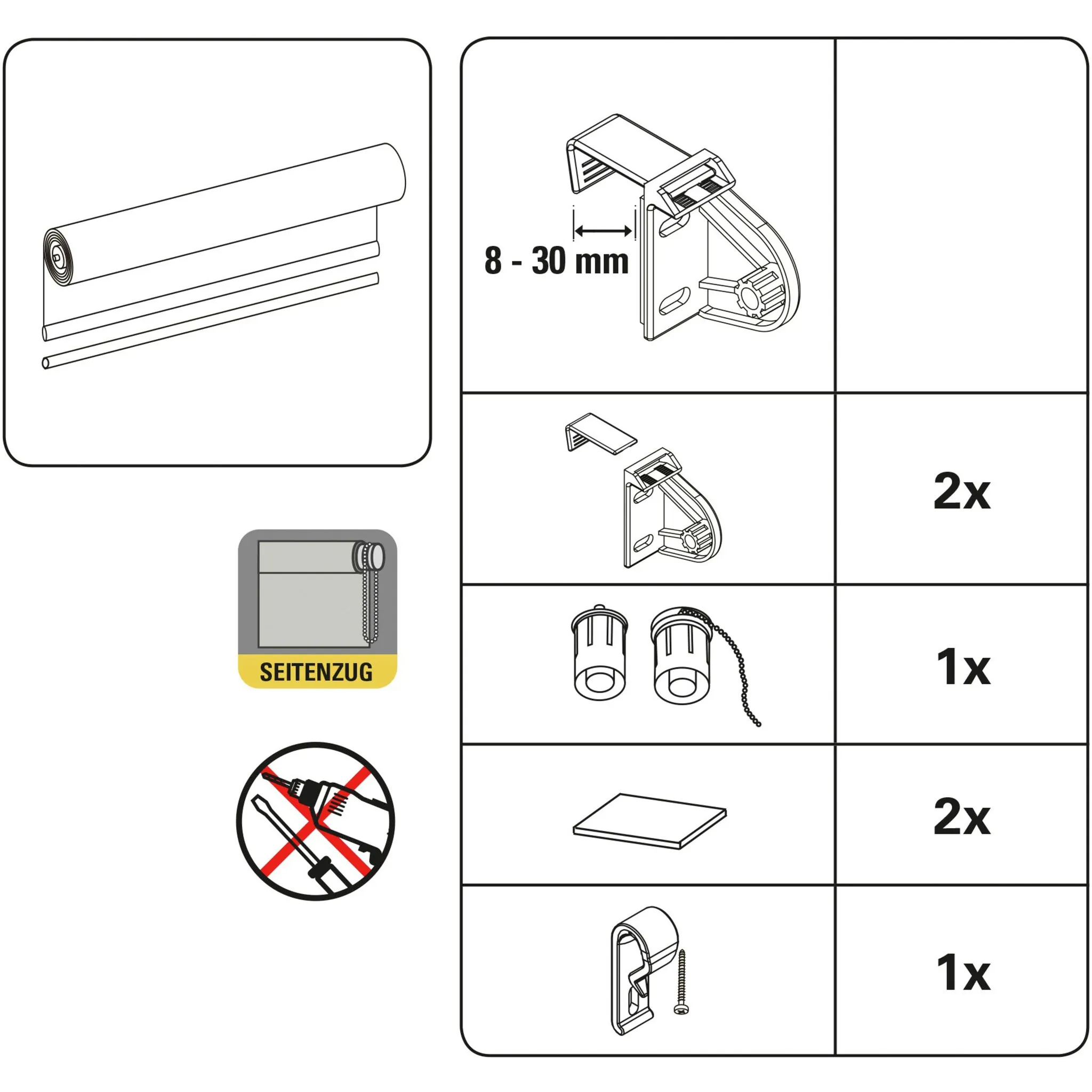 SEITENZUG

8 - 30 mm

2x

1x

2x

1x