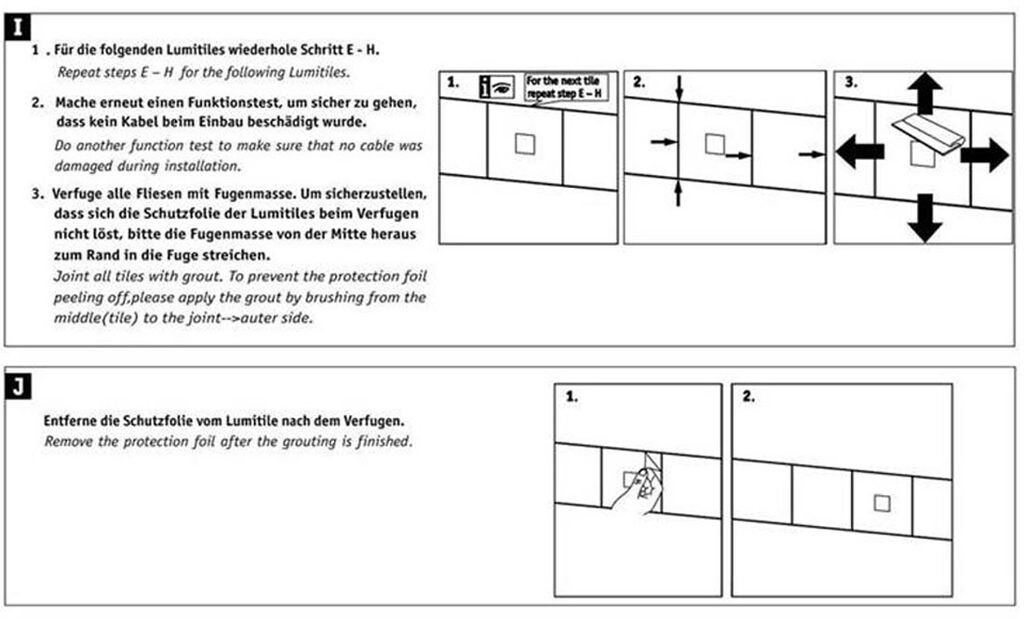 I

1 . Für die folgenden Lumitiles wiederhole Schritt E - H.
Repeat steps E – H for the following Lumitiles.

2. Mache erneut einen Funktionstest, um sicher zu gehen, dass kein Kabel beim Einbau beschädigt wurde.
Do another function test to make sure that no cable was damaged during installation.

3. Verfuge alle Fliesen mit Fugenmasse. Um sicherzustellen, dass sich die Schutzfolie der Lumitiles beim Verfugen nicht löst, bitte die Fugenmasse von der Mitte heraus zum Rand in die Fuge streichen.
Joint all tiles with grout. To prevent the protection foil peeling off,please apply the grout by brushing from the middle(tile) to the joint-->auter side.

1.

i

For the next tile repeat step E – H

2.

3.

J

Entferne die Schutzfolie vom Lumitile nach dem Verfugen.
Remove the protection foil after the grouting is finished.

1.

2.