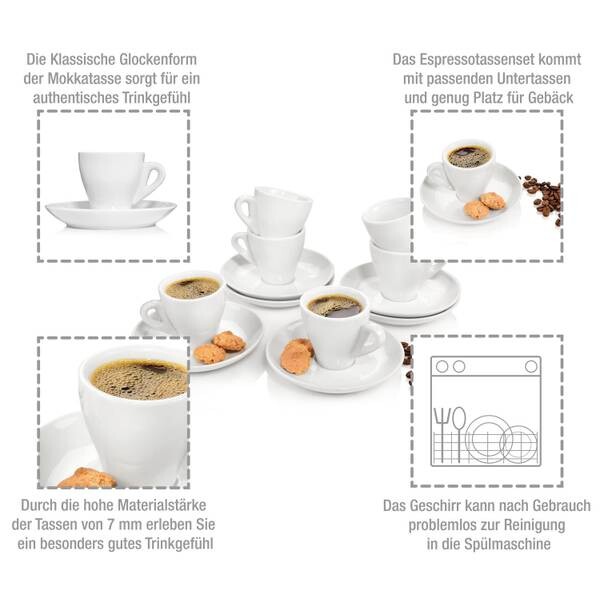 Die Klassische Glockenform der Mokkatasse sorgt für ein authentisches Trinkgefühl

Das Espressotassenset kommt mit passenden Untertassen und genug Platz für Gebäck

Durch die hohe Materialstärke der Tassen von 7 mm erleben Sie ein besonders gutes Trinkgefühl

Das Geschirr kann nach Gebrauch problemlos zur Reinigung in die Spülmaschine