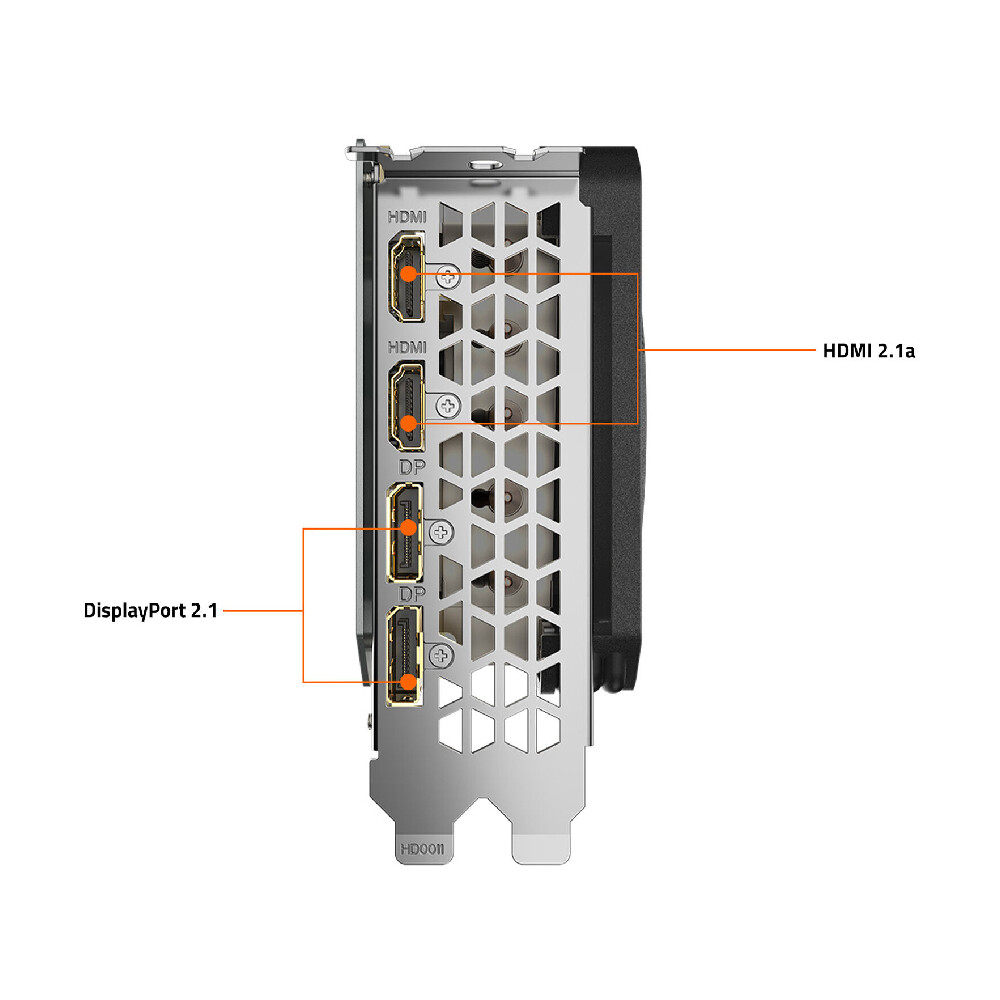 HDMI

HDMI

HDMI 2.1a

DP

DP

DisplayPort 2.1

HD0011