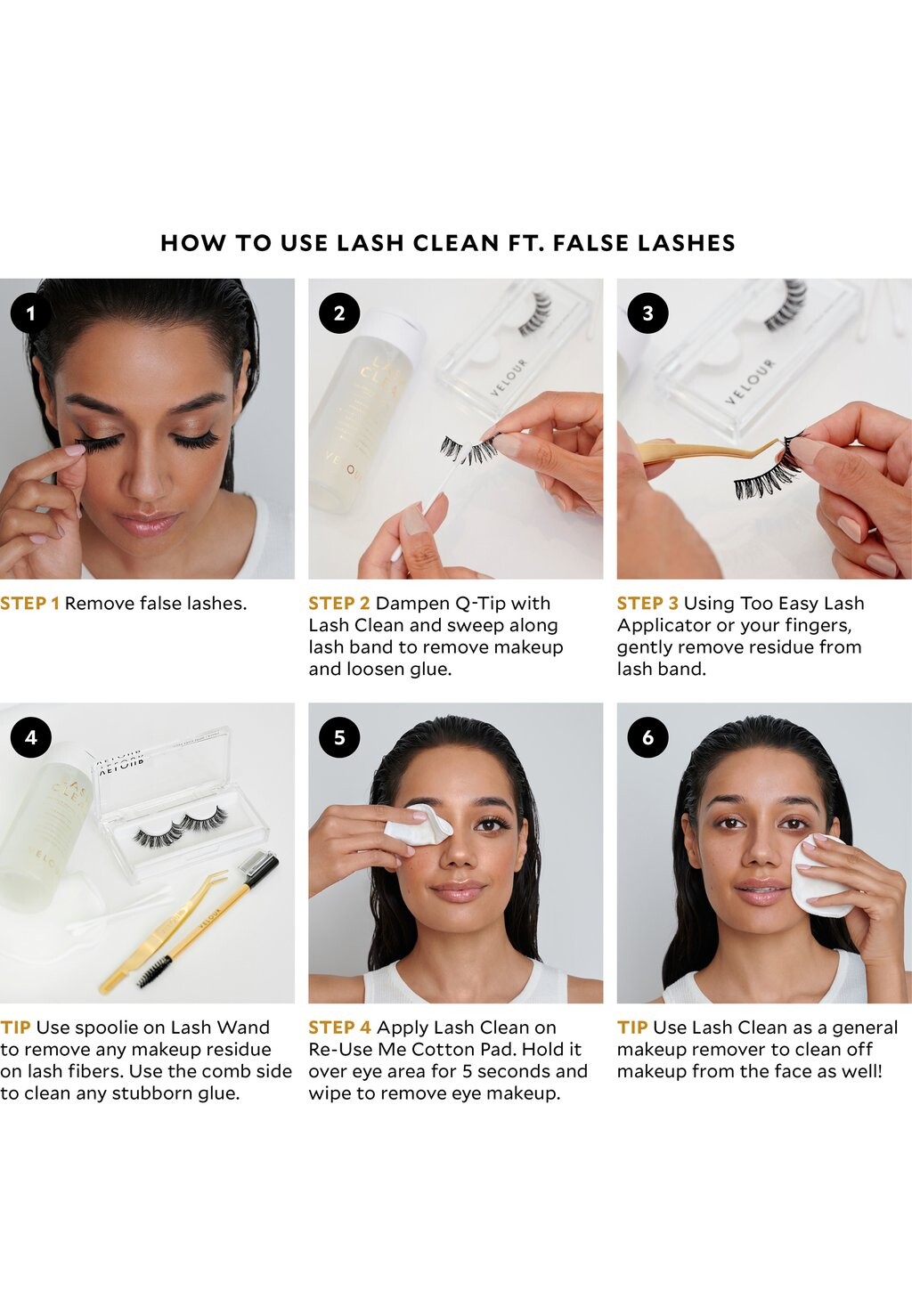 HOW TO USE LASH CLEAN FT. FALSE LASHES

1

STEP 1 Remove false lashes.

2

VELOUR

STEP 2 Dampen Q-Tip with Lash Clean and sweep along lash band to remove makeup and loosen glue.

3

VELOUR

STEP 3 Using Too Easy Lash Applicator or your fingers, gently remove residue from lash band.

4

VELOUR

VELOUR

TIP Use spoolie on Lash Wand to remove any makeup residue on lash fibers. Use the comb side to clean any stubborn glue.

5

STEP 4 Apply Lash Clean on Re-Use Me Cotton Pad. Hold it over eye area for 5 seconds and wipe to remove eye makeup.

6

TIP Use Lash Clean as a general makeup remover to clean off makeup from the face as well!