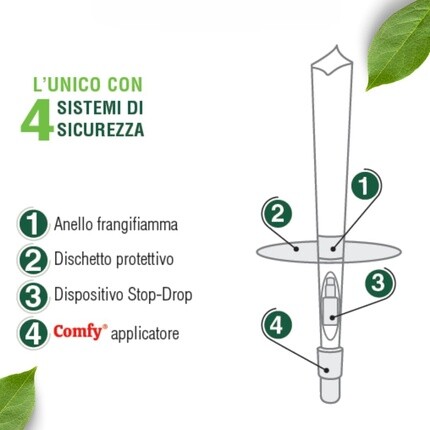 L'UNICO CON
4 SISTEMI DI SICUREZZA

1 Anello frangifiamma
2 Dischetto protettivo
3 Dispositivo Stop-Drop
4 Comfy® applicatore

1
2
3
4