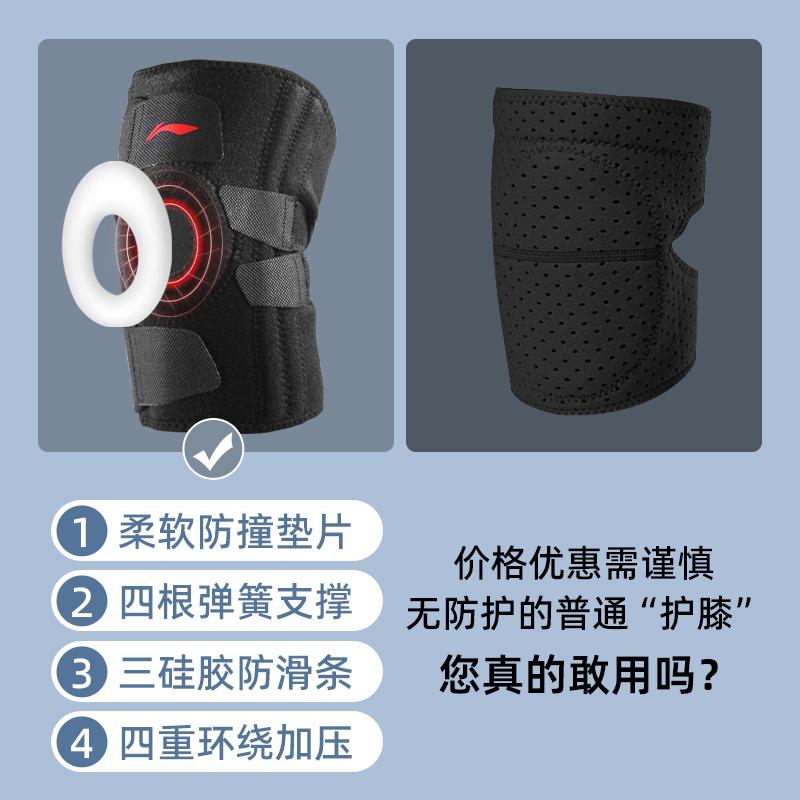 1 柔软防撞垫片

2 四根弹簧支撑

3 三硅胶防滑条

4 四重环绕加压

价格优惠需谨慎
无防护的普通“护膝”
您真的敢用吗？