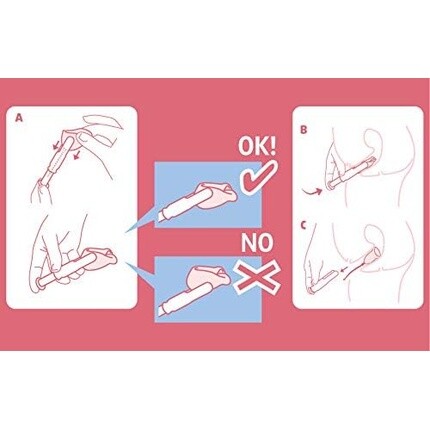 A

OK!

NO

B

C