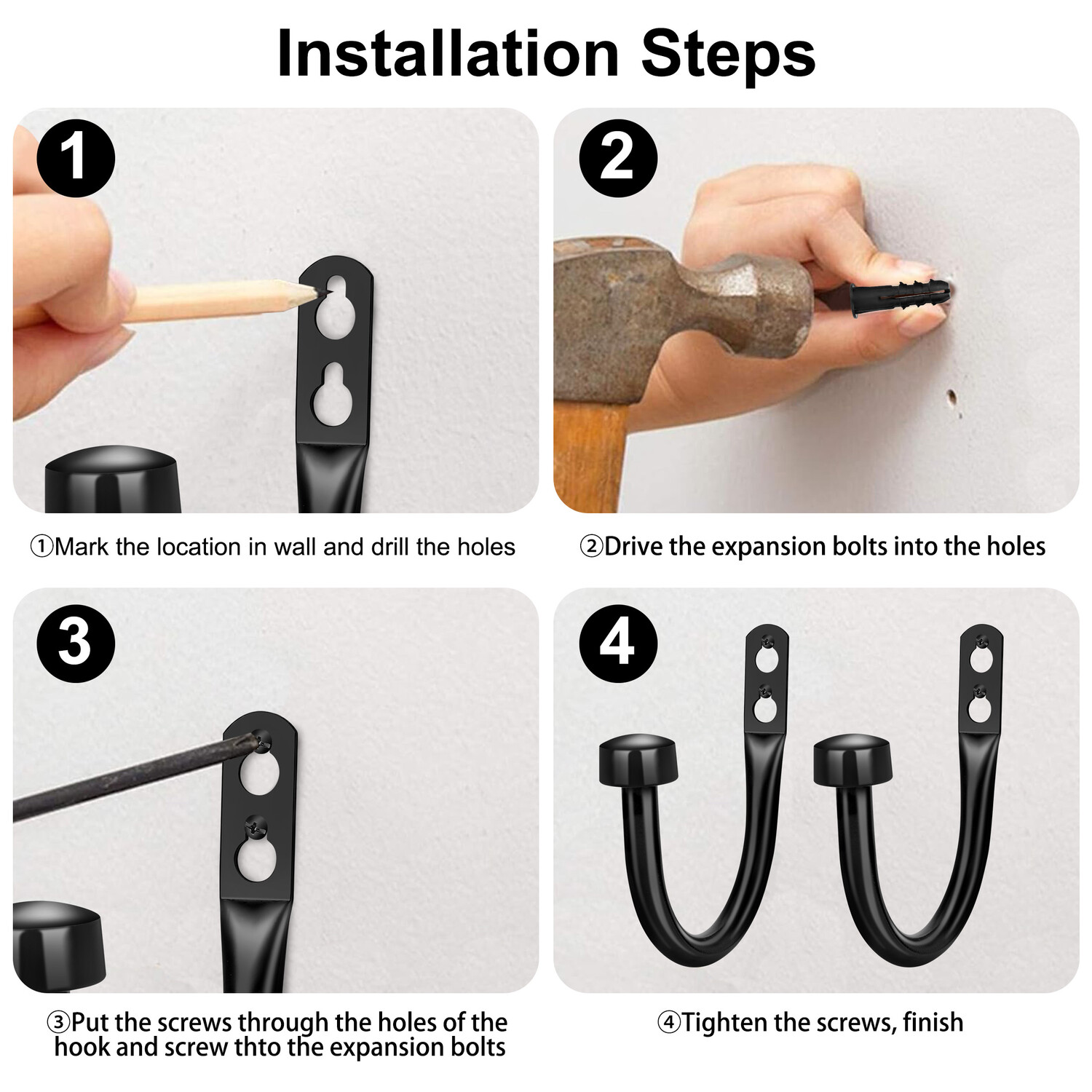 Installation Steps

1

①Mark the location in wall and drill the holes

2

②Drive the expansion bolts into the holes

3

③Put the screws through the holes of the hook and screw thto the expansion bolts

4

④Tighten the screws, finish