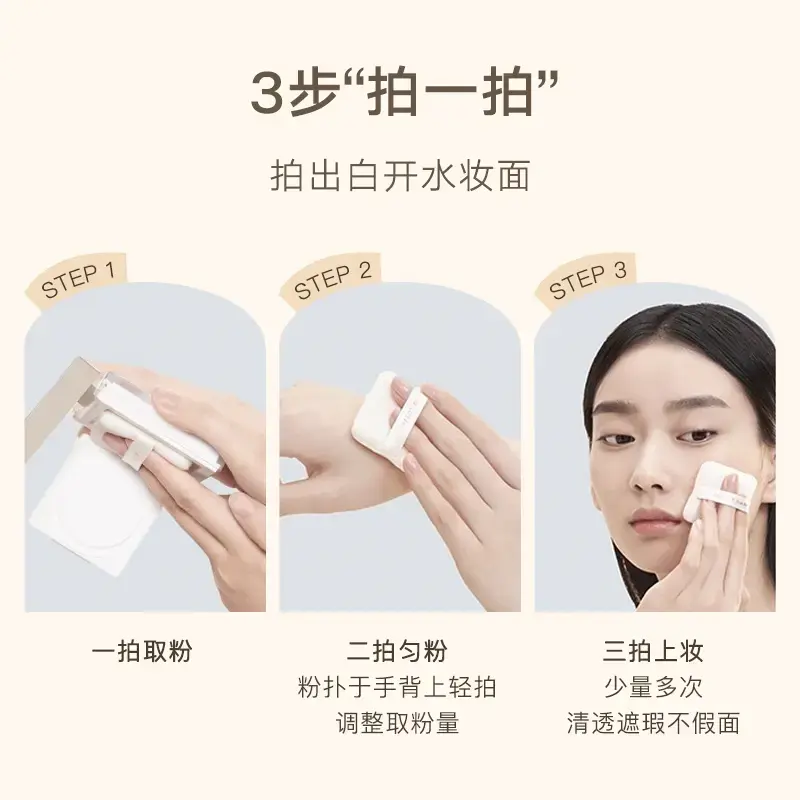 3步“拍一拍”

拍出白开水妆面

STEP 1

一拍取粉

STEP 2

二拍匀粉
粉扑于手背上轻拍
调整取粉量

STEP 3

三拍上妆
少量多次
清透遮瑕不假面