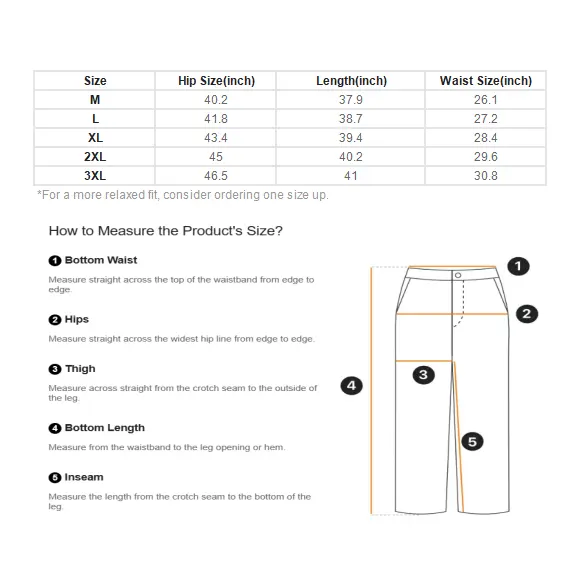 | Size | Hip Size(inch) | Length(inch) | Waist Size(inch) |
|---|---|---|---|
| M | 40.2 | 37.9 | 26.1 |
| L | 41.8 | 38.7 | 27.2 |
| XL | 43.4 | 39.4 | 28.4 |
| 2XL | 45 | 40.2 | 29.6 |
| 3XL | 46.5 | 41 | 30.8 |

*For a more relaxed fit, consider ordering one size up.

How to Measure the Product's Size?

1 Bottom Waist

Measure straight across the top of the waistband from edge to edge.

2 Hips

Measure straight across the widest hip line from edge to edge.

3 Thigh

Measure across straight from the crotch seam to the outside of the leg.

4 Bottom Length

Measure from the waistband to the leg opening or hem.

5 Inseam

Measure the length from the crotch seam to the bottom of the leg.

1
2
3
4
5