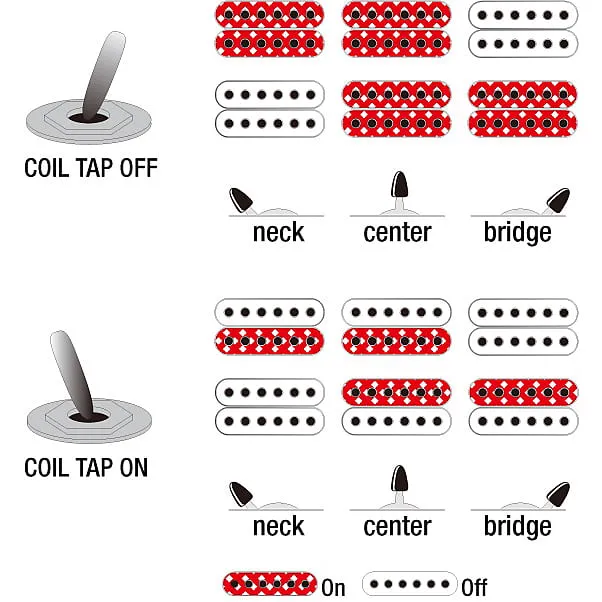 COIL TAP OFF

neck center bridge

COIL TAP ON

neck center bridge

On Off