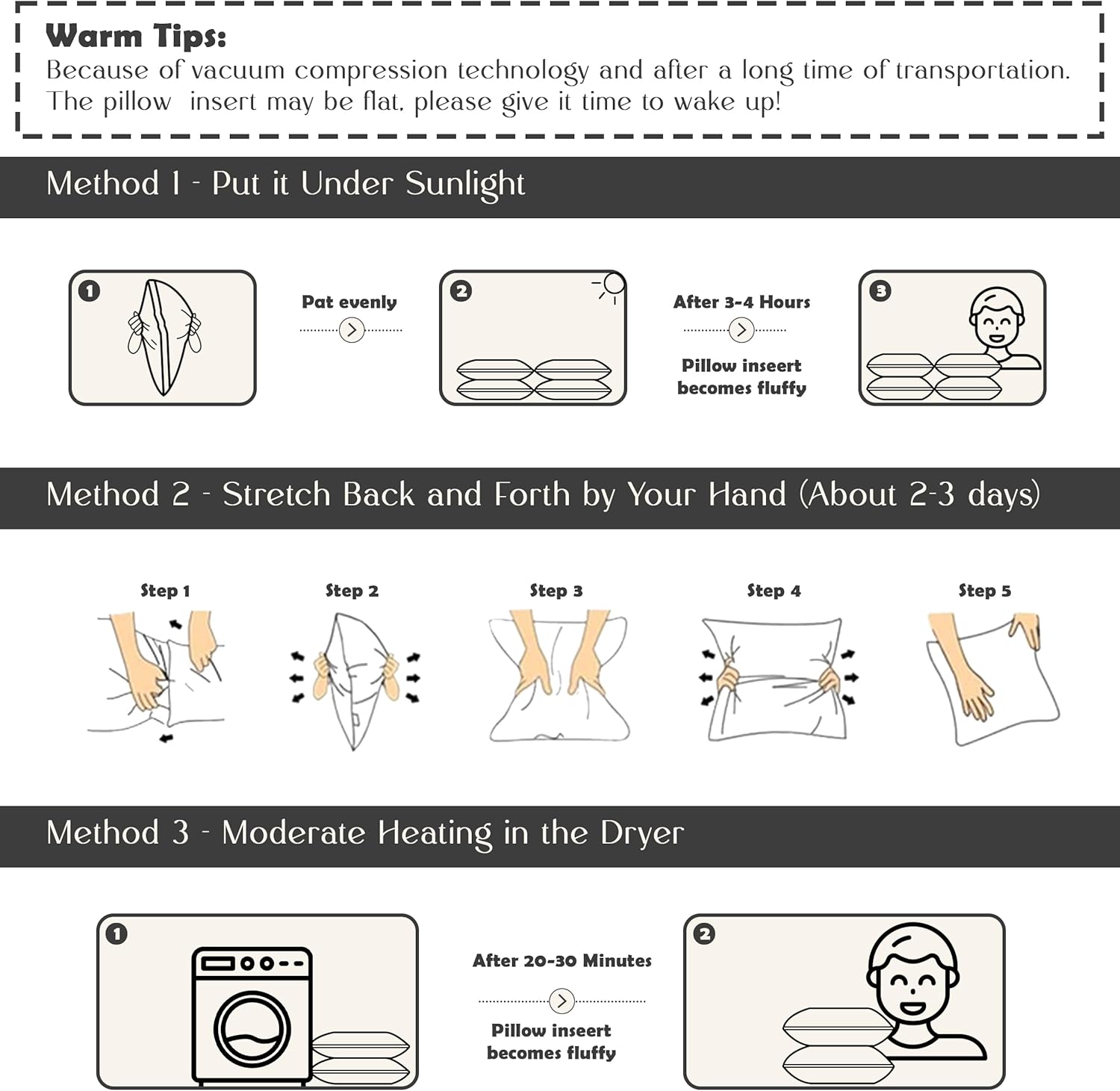 Warm Tips:
Because of vacuum compression technology and after a long time of transportation. The pillow insert may be flat, please give it time to wake up!

Method 1 - Put it Under Sunlight

1

Pat evenly

2

After 3-4 Hours

Pillow inseert becomes fluffy

3

Method 2 - Stretch Back and Forth by Your Hand (About 2-3 days)

Step 1

Step 2

Step 3

Step 4

Step 5

Method 3 - Moderate Heating in the Dryer

1

After 20-30 Minutes

Pillow inseert becomes fluffy

2