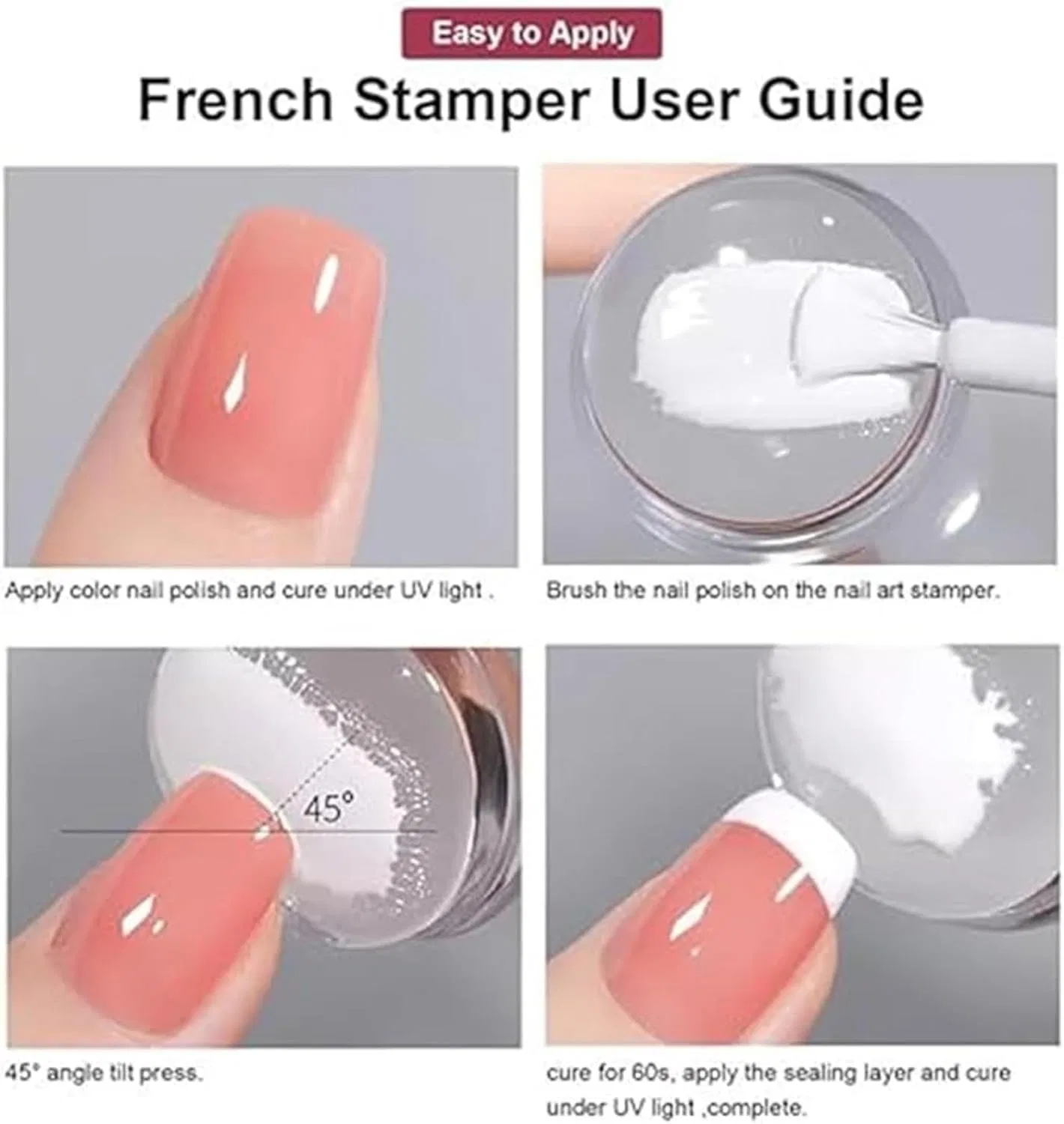 Easy to Apply

French Stamper User Guide

Apply color nail polish and cure under UV light .

Brush the nail polish on the nail art stamper.

45°

45° angle tilt press.

cure for 60s, apply the sealing layer and cure under UV light ,complete.