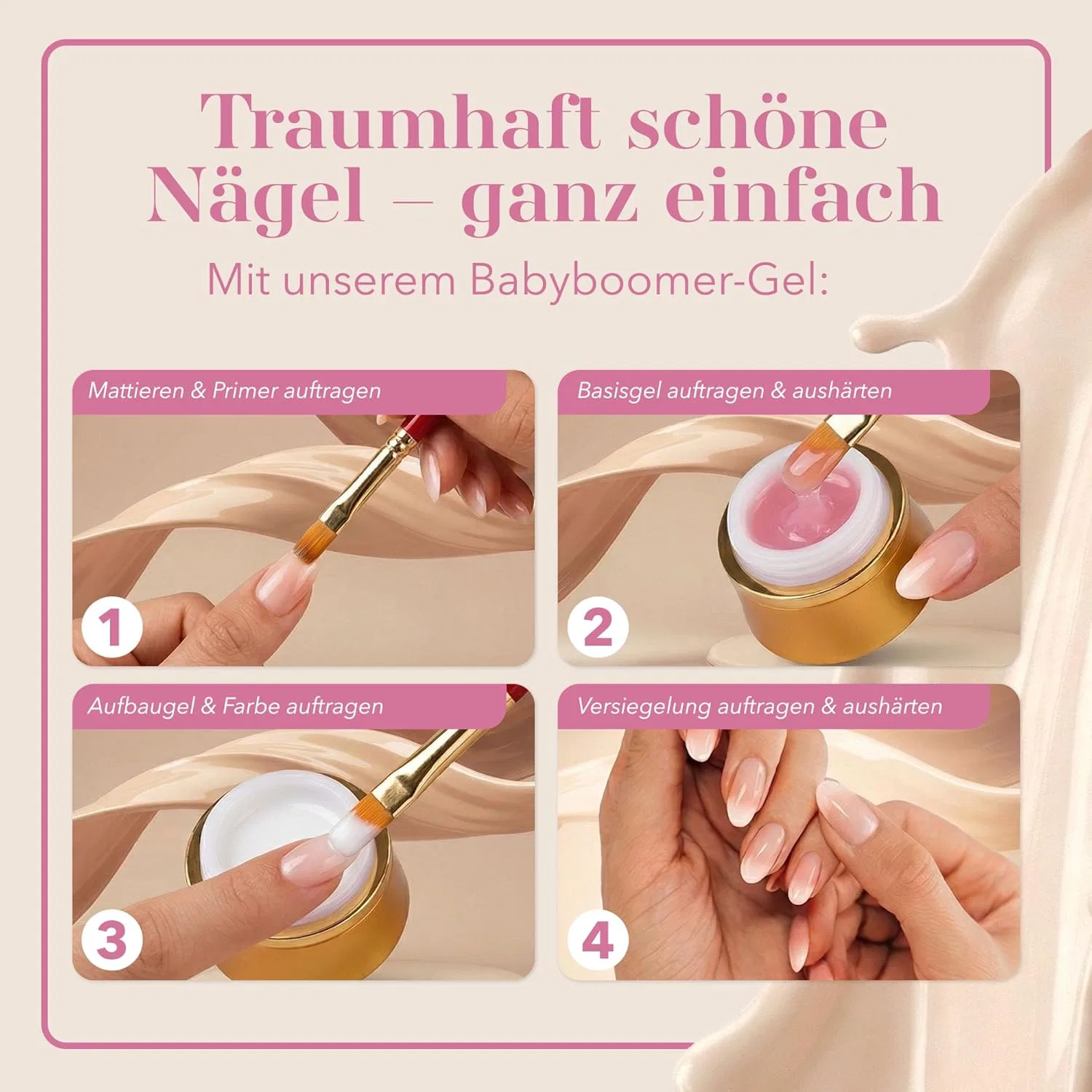 Traumhaft schöne Nägel – ganz einfach

Mit unserem Babyboomer-Gel:

Mattieren & Primer auftragen

1

Basisgel auftragen & aushärten

2

Aufbaugel & Farbe auftragen

3

Versiegelung auftragen & aushärten

4