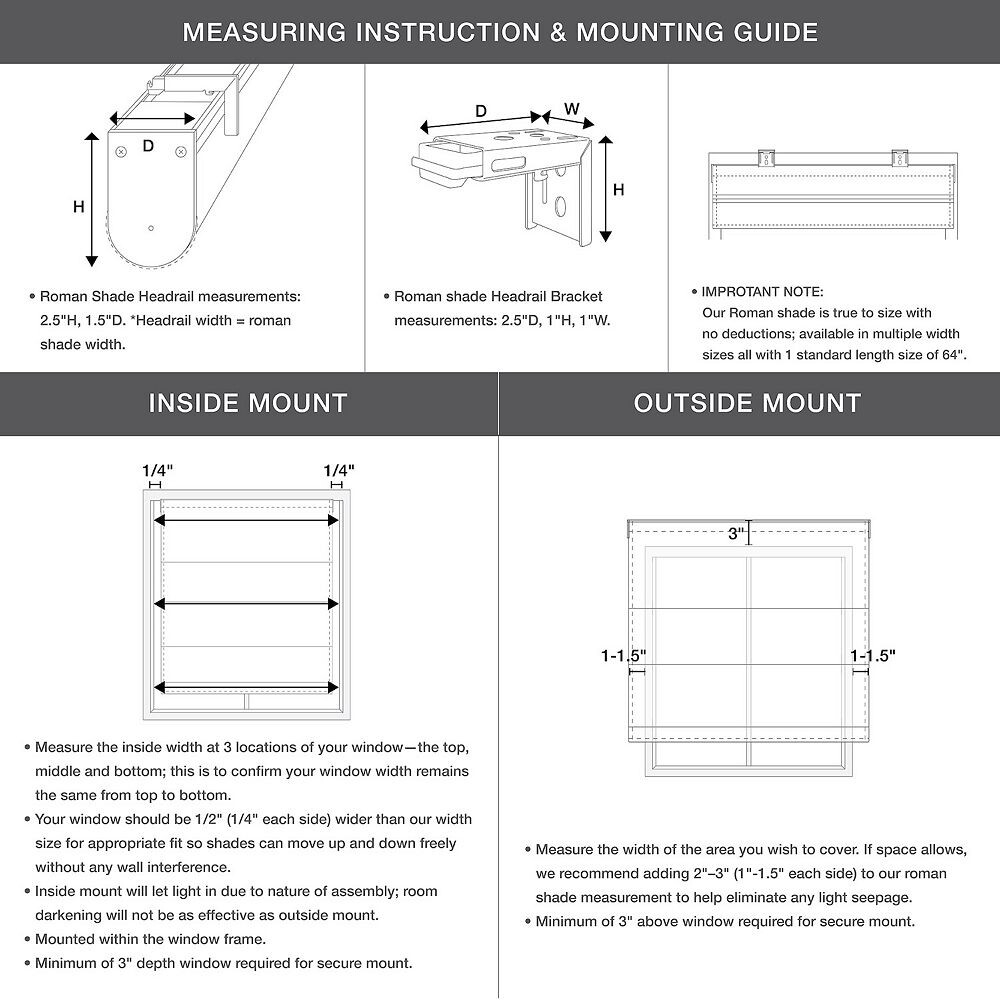 MEASURING INSTRUCTION & MOUNTING GUIDE

D

H

• Roman Shade Headrail measurements: 2.5"H, 1.5"D. *Headrail width = roman shade width.

D

W

H

• Roman shade Headrail Bracket measurements: 2.5"D, 1"H, 1"W.

• IMPROTANT NOTE: Our Roman shade is true to size with no deductions; available in multiple width sizes all with 1 standard length size of 64".

INSIDE MOUNT

1/4"

1/4"

• Measure the inside width at 3 locations of your window—the top, middle and bottom; this is to confirm your window width remains the same from top to bottom.

• Your window should be 1/2" (1/4" each side) wider than our width size for appropriate fit so shades can move up and down freely without any wall interference.

• Inside mount will let light in due to nature of assembly; room darkening will not be as effective as outside mount.

• Mounted within the window frame.

• Minimum of 3" depth window required for secure mount.

OUTSIDE MOUNT

3"

1-1.5"

1-1.5"

• Measure the width of the area you wish to cover. If space allows, we recommend adding 2"–3" (1"-1.5" each side) to our roman shade measurement to help eliminate any light seepage.

• Minimum of 3" above window required for secure mount.