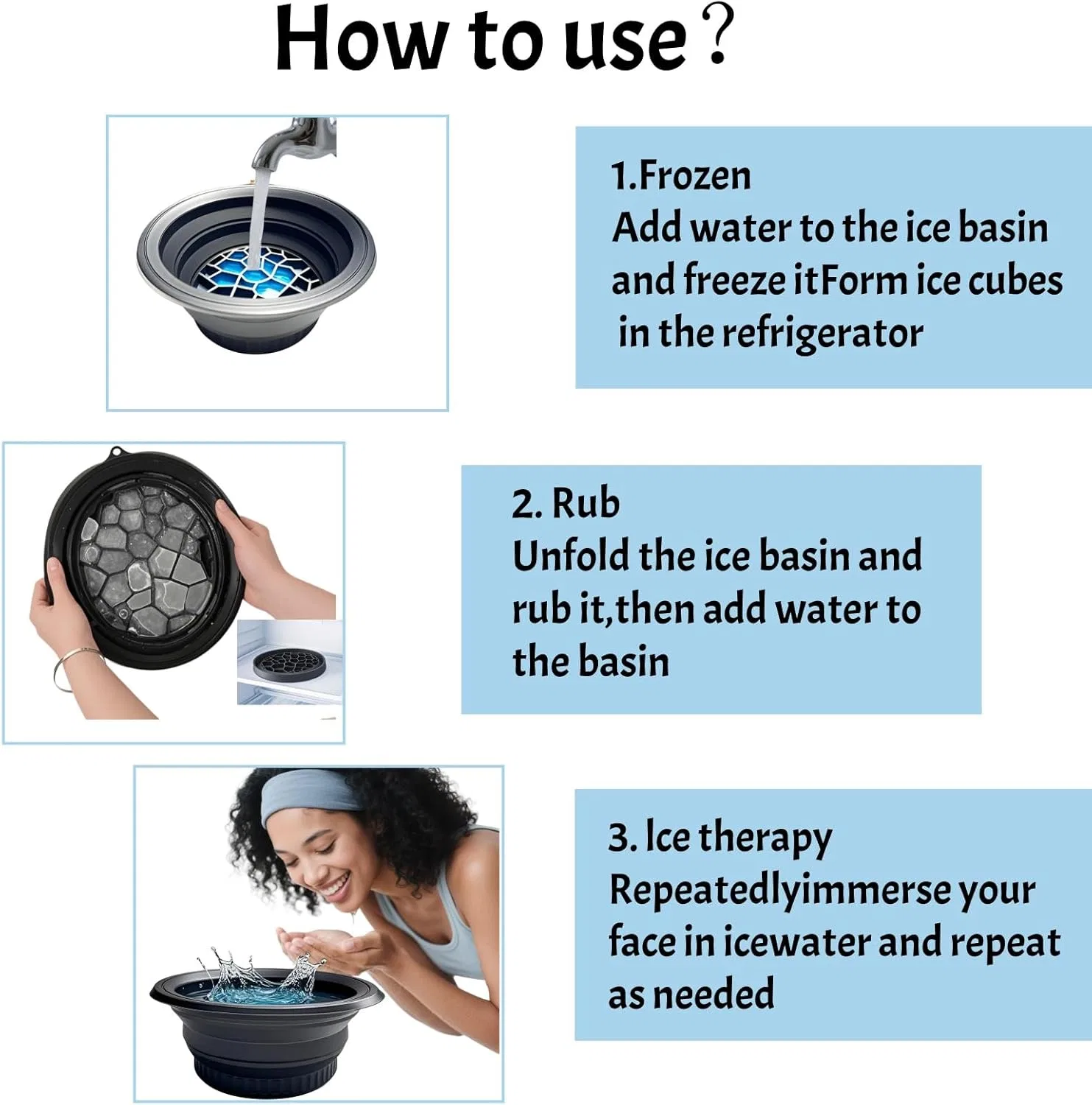 How to use？

1.Frozen
Add water to the ice basin and freeze itForm ice cubes in the refrigerator

2. Rub
Unfold the ice basin and rub it,then add water to the basin

3. Ice therapy
Repeatedlyimmerse your face in icewater and repeat as needed