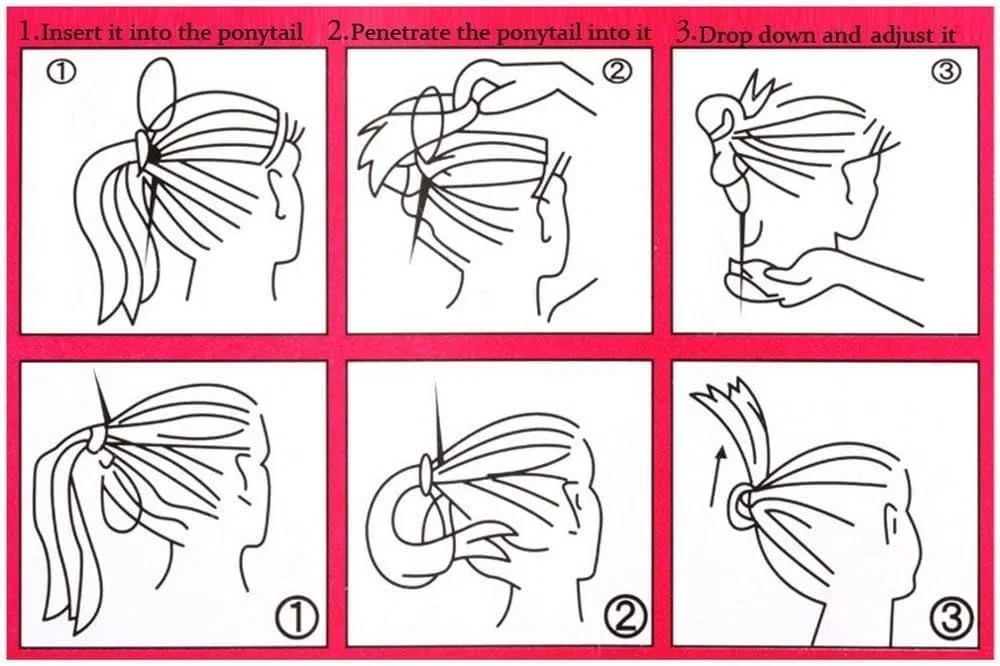 1.Insert it into the ponytail 2.Penetrate the ponytail into it 3.Drop down and adjust it

①

②

③

①

②

③