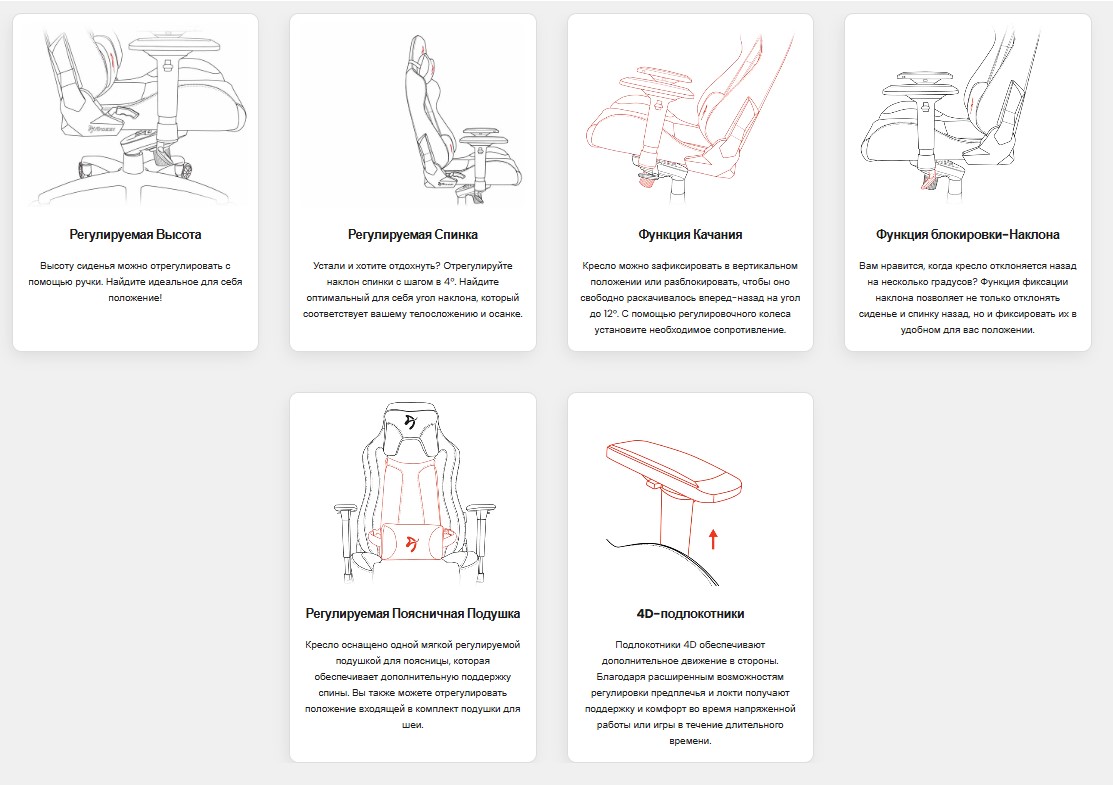 Регулируемая Высота

Высоту сиденья можно отрегулировать с помощью ручки. Найдите идеальное для себя положение!

Регулируемая Спинка

Устали и хотите отдохнуть? Отрегулируйте наклон спинки с шагом в 4°. Найдите оптимальный для себя угол наклона, который соответствует вашему телосложению и осанке.

Функция Качания

Кресло можно зафиксировать в вертикальном положении или разблокировать, чтобы оно свободно раскачивалось вперед-назад на угол до 12°. С помощью регулировочного колеса установите необходимое сопротивление.

Функция блокировки-Наклона

Вам нравится, когда кресло отклоняется назад на несколько градусов? Функция фиксации наклона позволяет не только отклонять сиденье и спинку назад, но и фиксировать их в удобном для вас положении.

Регулируемая Поясничная Подушка

Кресло оснащено одной мягкой регулируемой подушкой для поясницы, которая обеспечивает дополнительную поддержку спины. Вы также можете отрегулировать положение входящей в комплект подушки для шеи.

4D-подлокотники

Подлокотники 4D обеспечивают дополнительное движение в стороны. Благодаря расширенным возможностям регулировки предплечья и локти получают поддержку и комфорт во время напряженной работы или игры в течение длительного времени.