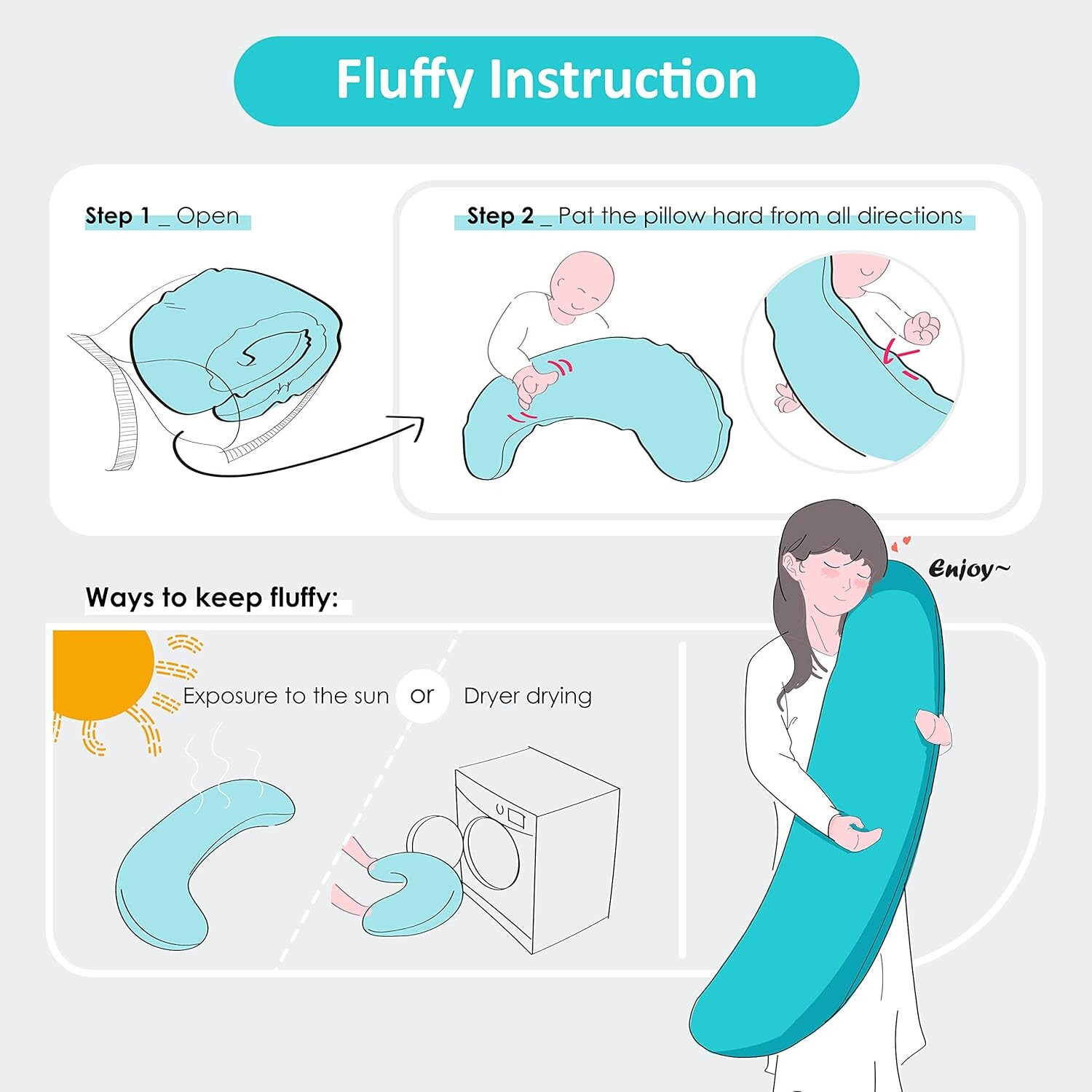 Fluffy Instruction

Step 1 _ Open

Step 2 _ Pat the pillow hard from all directions

Enjoy~

Ways to keep fluffy:

Exposure to the sun or Dryer drying