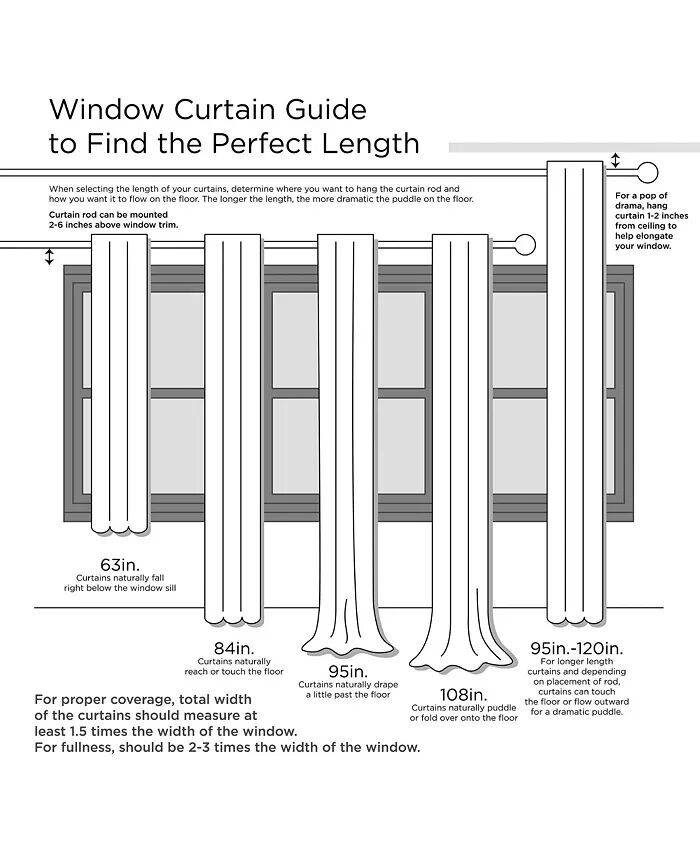 Window Curtain Guide
to Find the Perfect Length

When selecting the length of your curtains, determine where you want to hang the curtain rod and how you want it to flow on the floor. The longer the length, the more dramatic the puddle on the floor.

Curtain rod can be mounted 2-6 inches above window trim.

For a pop of drama, hang curtain 1-2 inches from ceiling to help elongate your window.

63in.
Curtains naturally fall right below the window sill

84in.
Curtains naturally reach or touch the floor

95in.
Curtains naturally drape a little past the floor

108in.
Curtains naturally puddle or fold over onto the floor

95in.-120in.
For longer length curtains and depending on placement of rod, curtains can touch the floor or flow outward for a dramatic puddle.

For proper coverage, total width of the curtains should measure at least 1.5 times the width of the window.
For fullness, should be 2-3 times the width of the window.