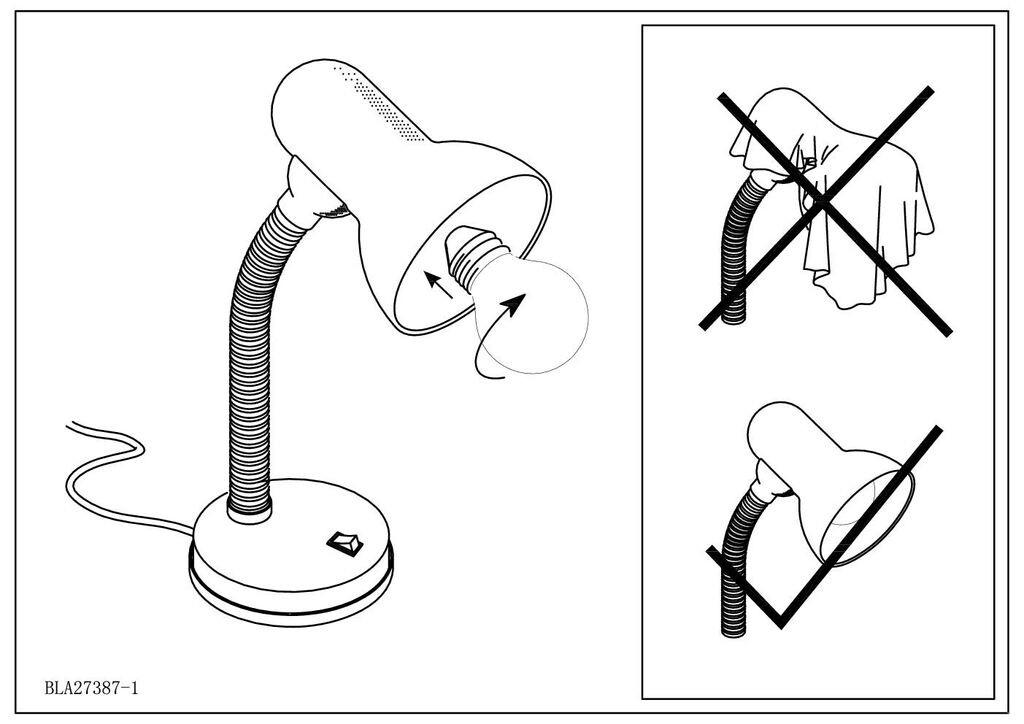 BLA27387-1