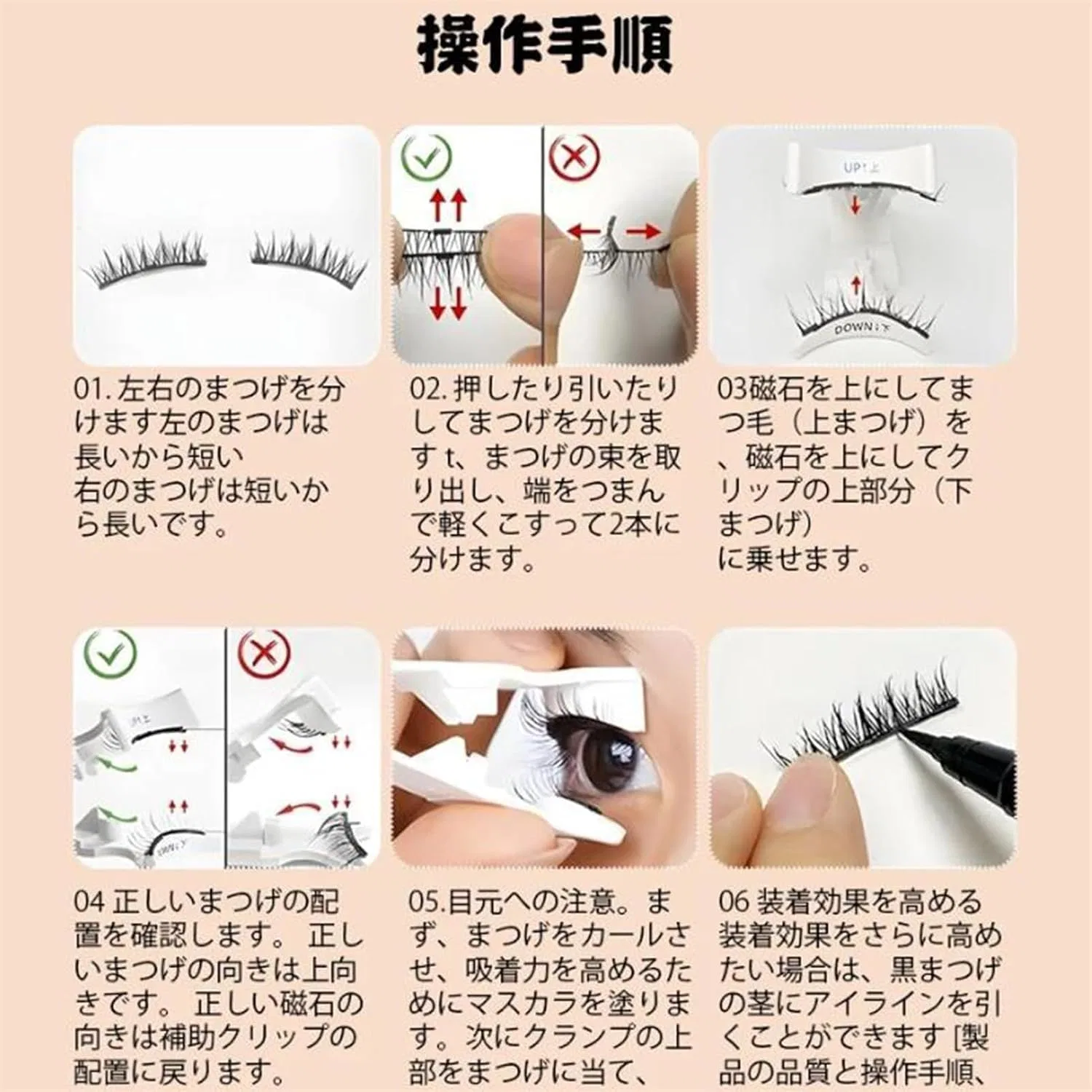 操作手順

UP↑上

DOWN↓下

01. 左右のまつげを分けます左のまつげは長いから短い
右のまつげは短いから長いです。

02. 押したり引いたりしてまつげを分けますt、まつげの束を取り出し、端をつまんで軽くこすって2本に分けます。

03磁石を上にしてまつ毛（上まつげ）を、磁石を上にしてクリップの上部分（下まつげ）
に乗せます。

04 正しいまつげの配置を確認します。 正しいまつげの向きは上向きです。 正しい磁石の向きは補助クリップの配置に戻ります。

05.目元への注意。まず、まつげをカールさせ、吸着力を高めるためにマスカラを塗ります。次にクランプの上部をまつげに当て、

06 装着効果を高める 装着効果をさらに高めたい場合は、黒まつげの茎にアイラインを引くことができます [製品の品質と操作手順、