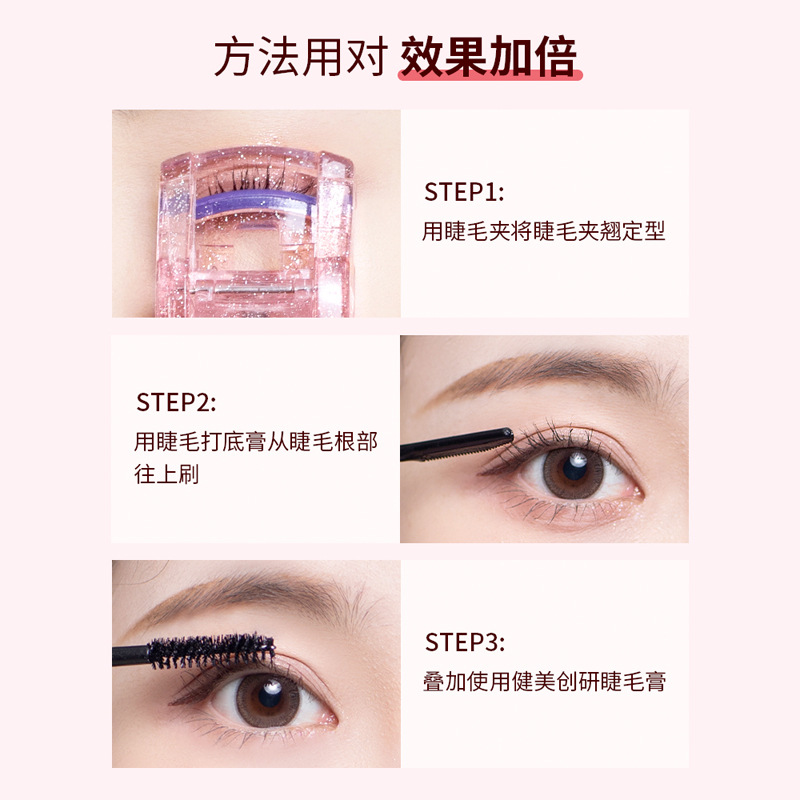 方法用对 效果加倍

STEP1:
用睫毛夹将睫毛夹翘定型

STEP2:
用睫毛打底膏从睫毛根部往上刷

STEP3:
叠加使用健美创研睫毛膏