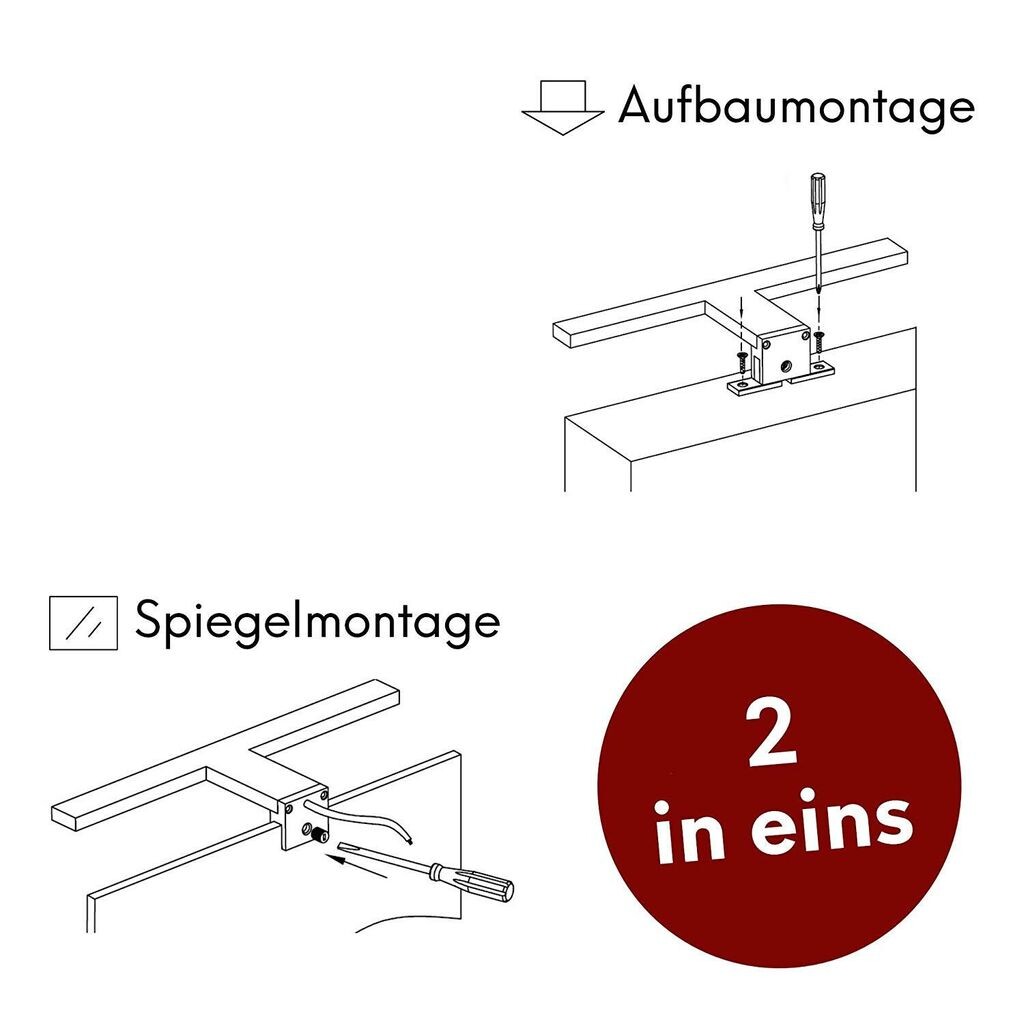 Aufbaumontage

Spiegelmontage

2
in eins