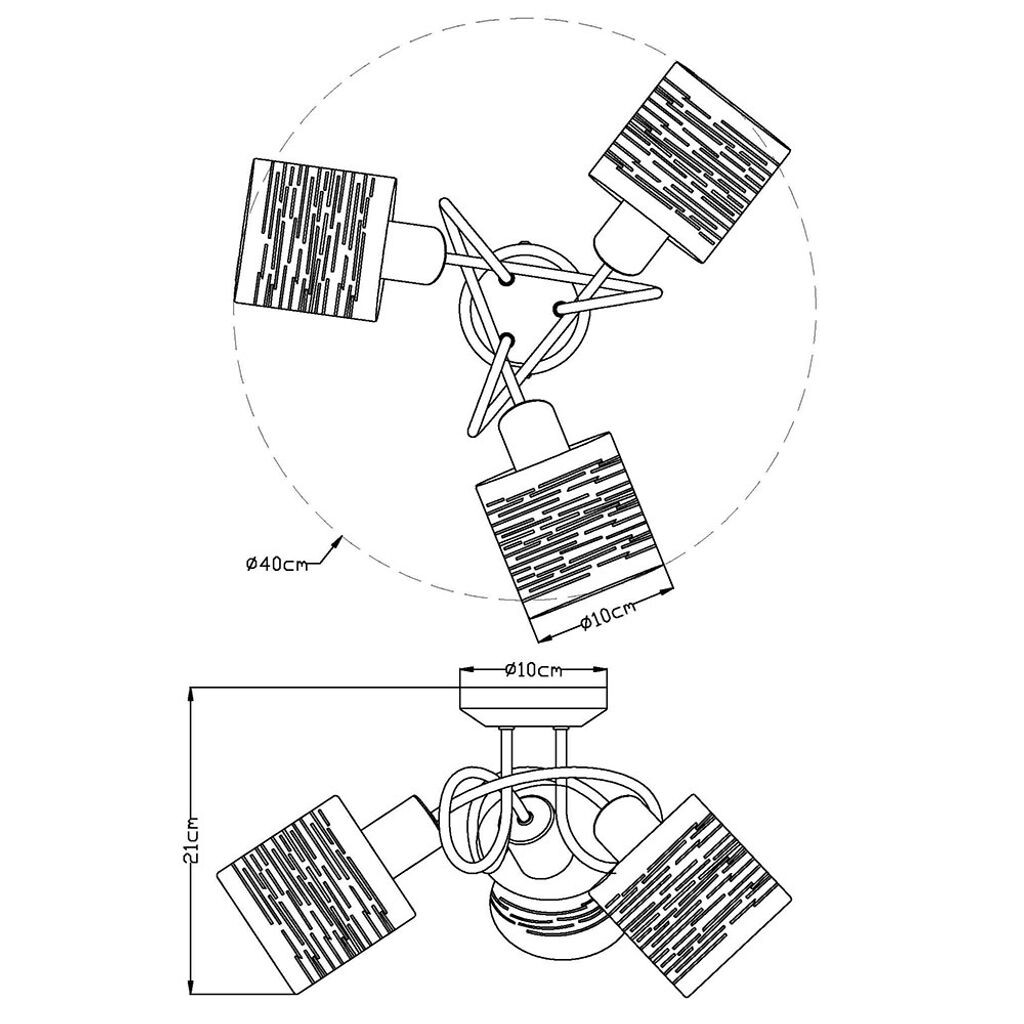 Ø40cm

Ø10cm

Ø10cm

21cm