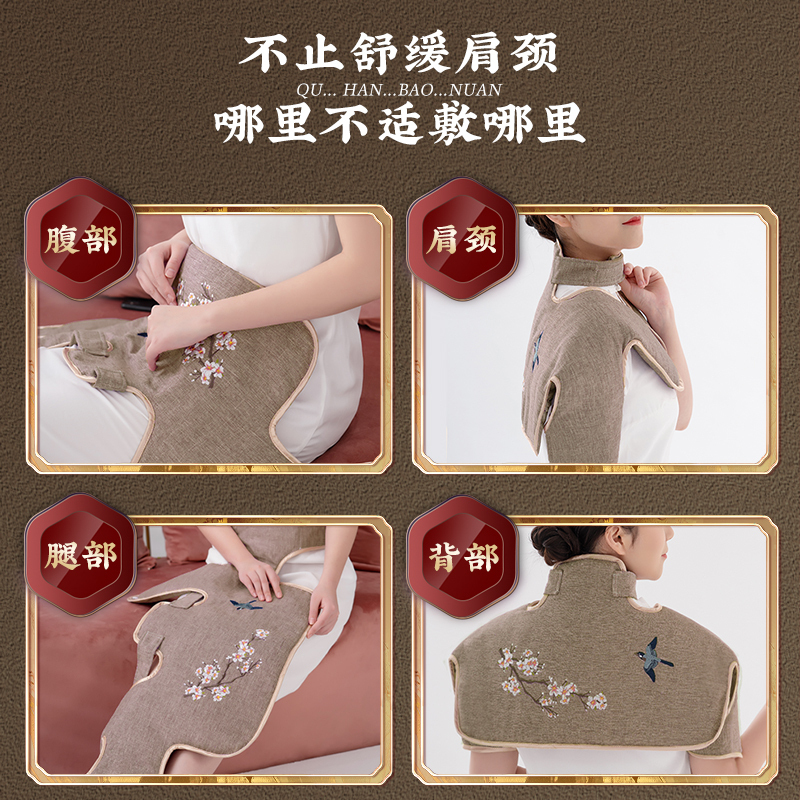 不止舒缓肩颈
QU... HAN...BAO...NUAN
哪里不适敷哪里

腹部

肩颈

腿部

背部