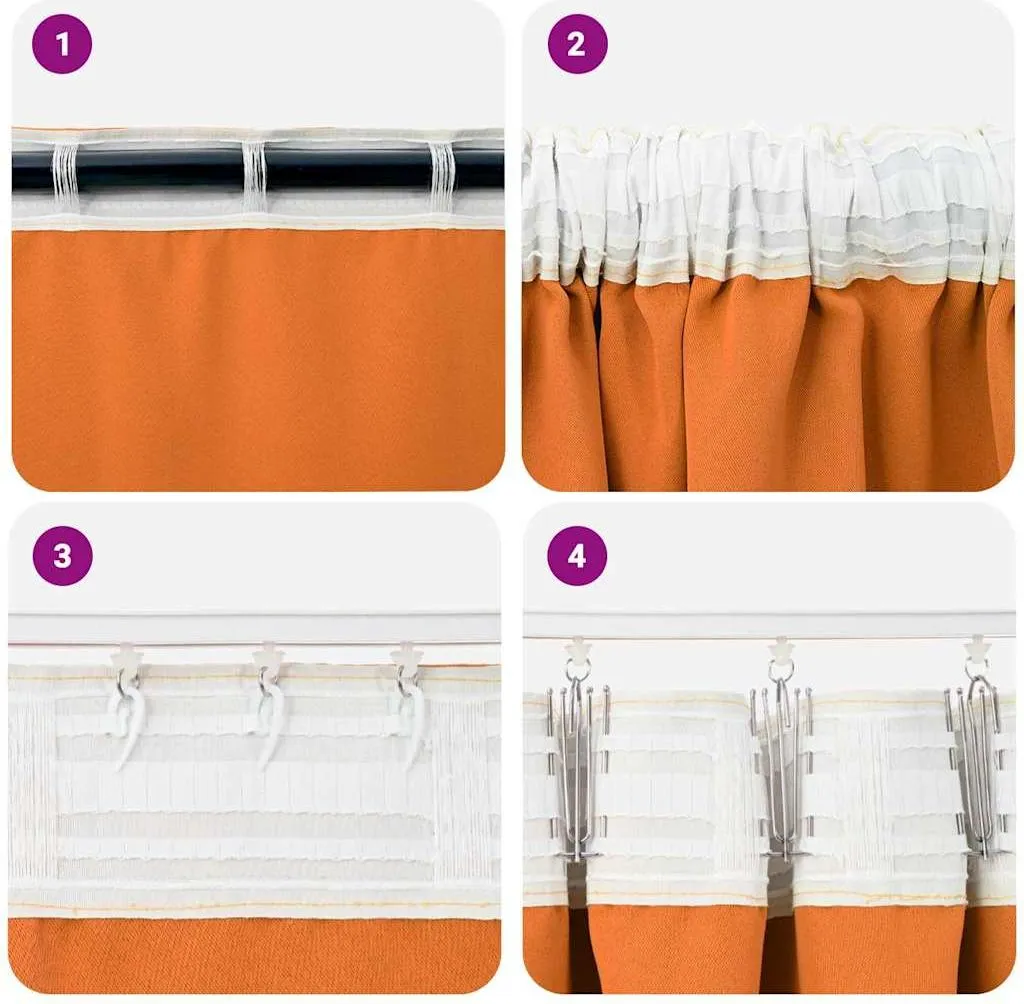 1

2

3

4