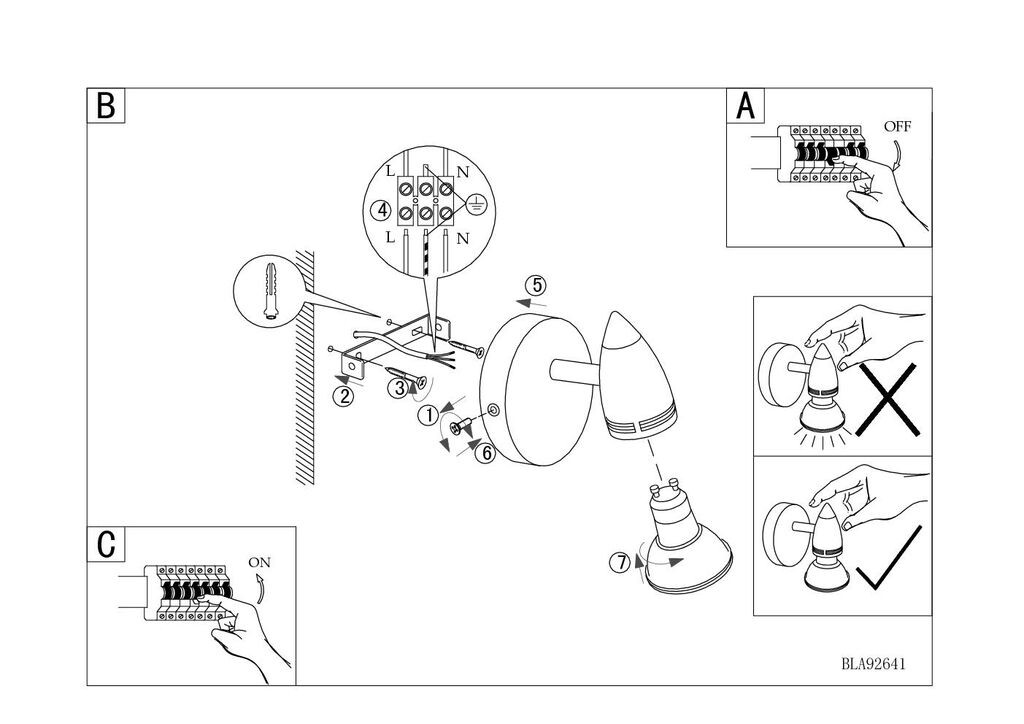 B
A
OFF
L
N
4
L
N
5
2
3
1
6
7
C
ON
BLA92641