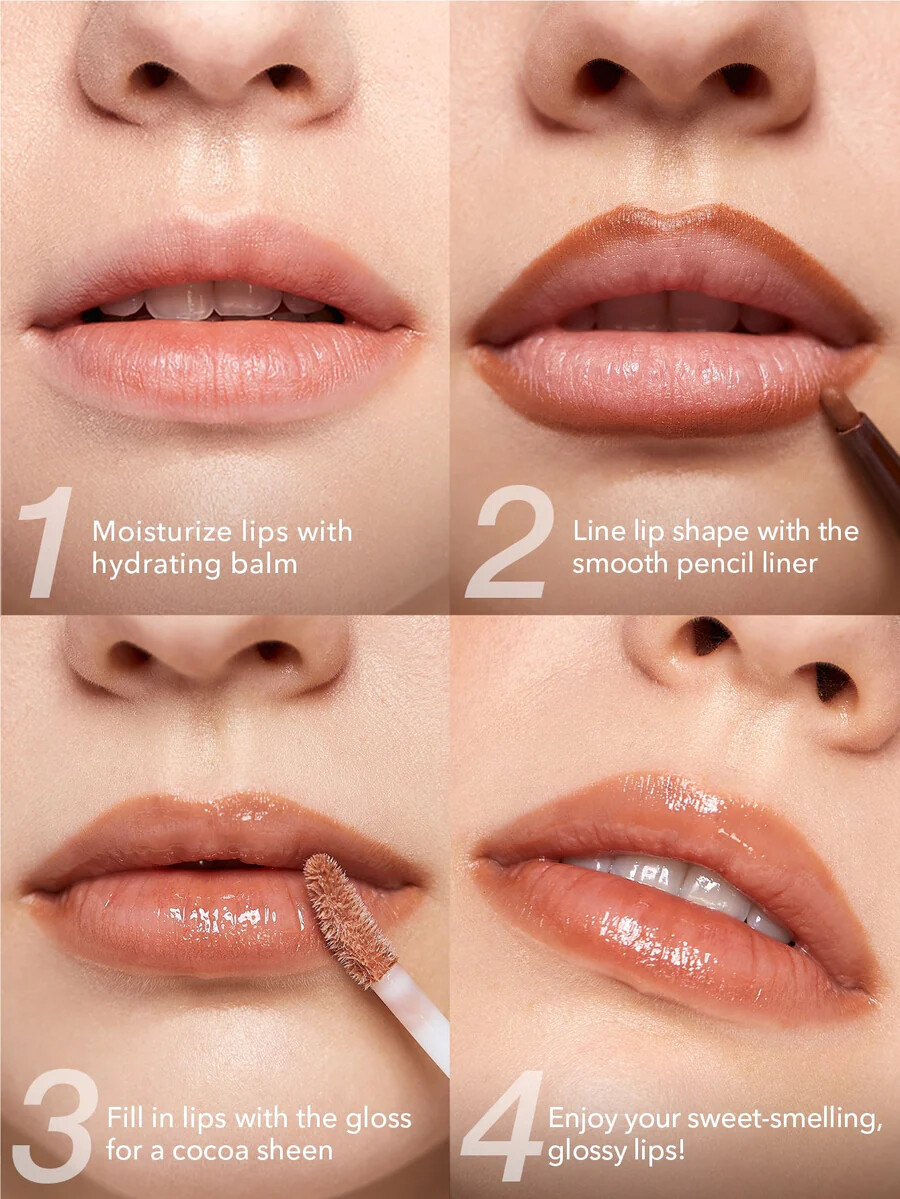 1 Moisturize lips with hydrating balm

2 Line lip shape with the smooth pencil liner

3 Fill in lips with the gloss for a cocoa sheen

4 Enjoy your sweet-smelling, glossy lips!