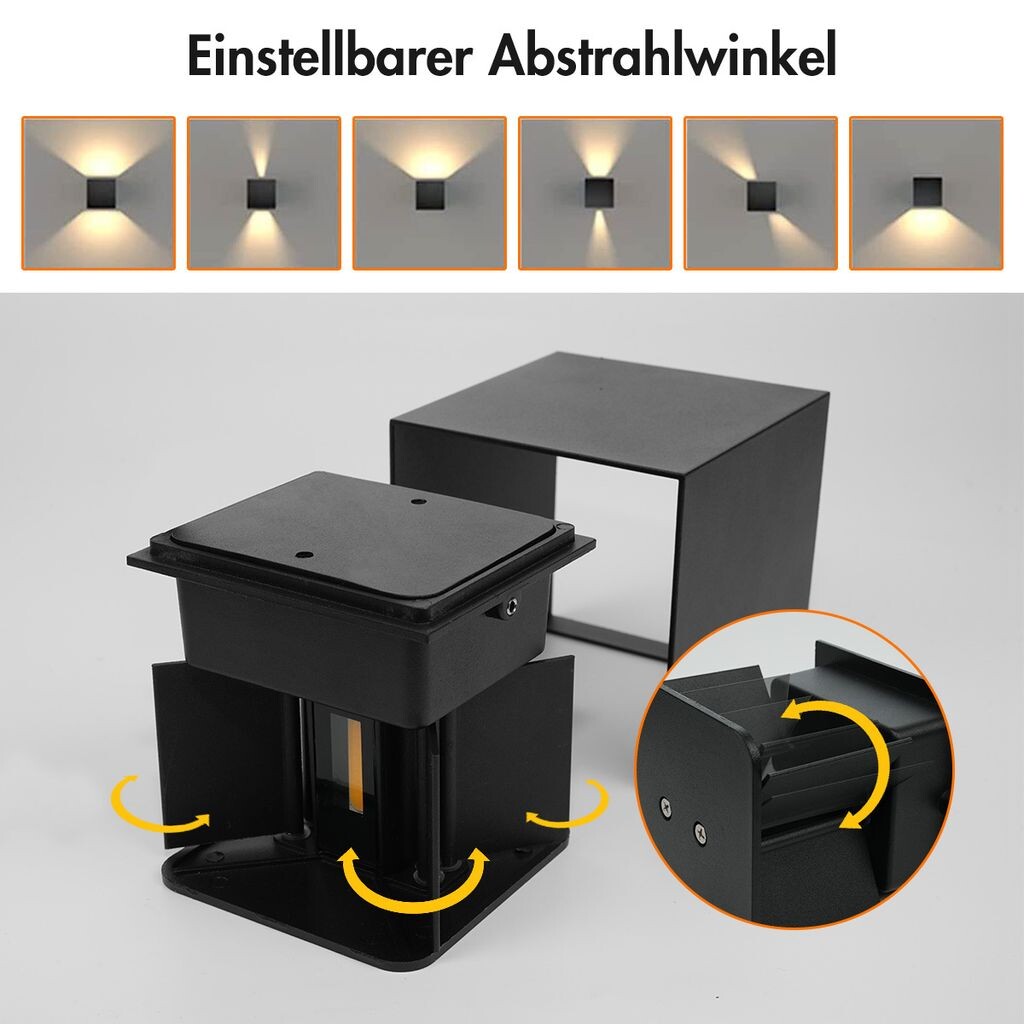 Einstellbarer Abstrahlwinkel