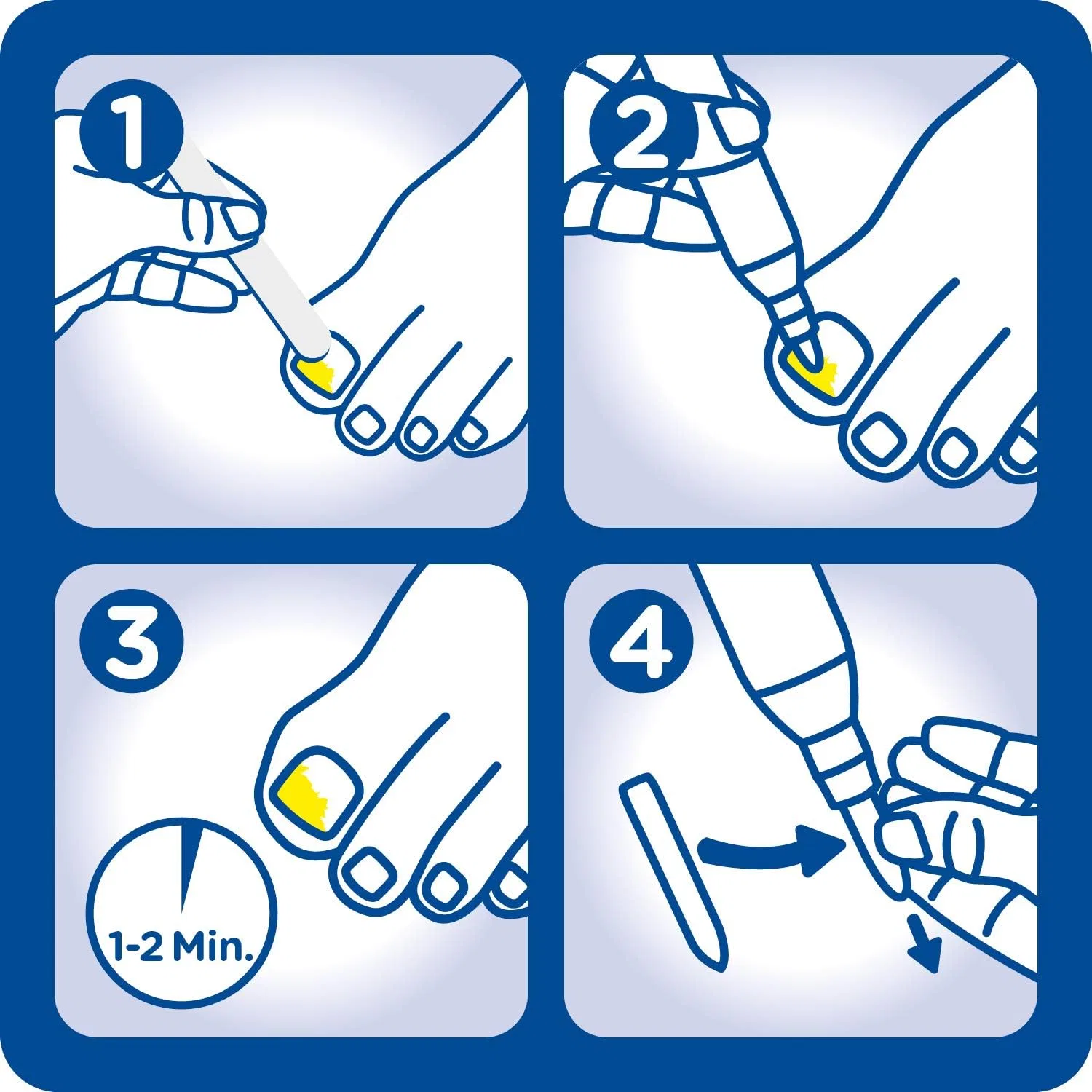 1

2

3

1-2 Min.

4