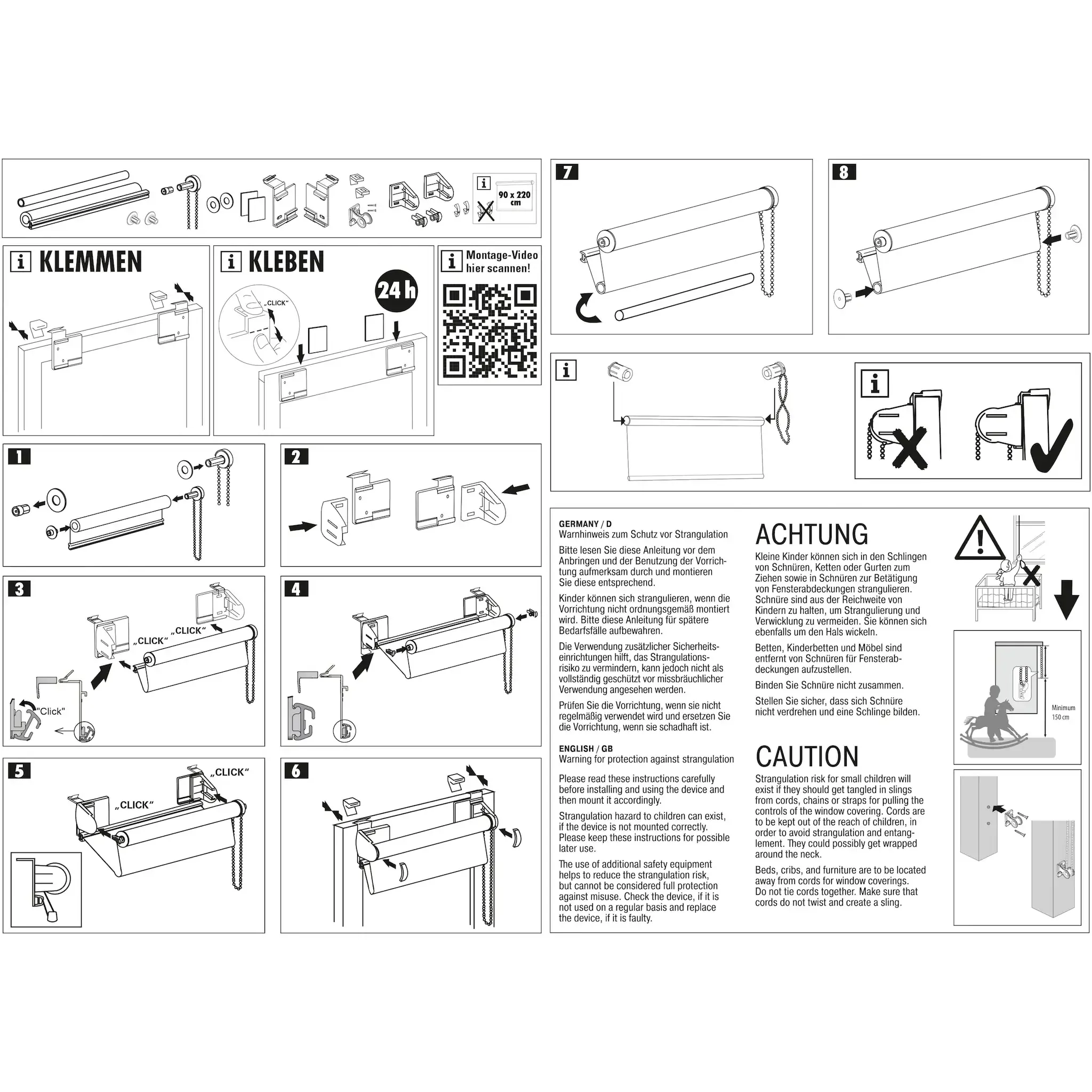 i 90 x 220 cm

i KLEMMEN

i KLEBEN

„CLICK“

24 h

i Montage-Video hier scannen!

1

2

3

„CLICK“ „CLICK“

"Click"

4

5

„CLICK“ „CLICK“

6

7

8

i

i

GERMANY / D
Warnhinweis zum Schutz vor Strangulation

Bitte lesen Sie diese Anleitung vor dem Anbringen und der Benutzung der Vorrichtung aufmerksam durch und montieren Sie diese entsprechend.

Kinder können sich strangulieren, wenn die Vorrichtung nicht ordnungsgemäß montiert wird. Bitte diese Anleitung für spätere Bedarfsfälle aufbewahren.

Die Verwendung zusätzlicher Sicherheitseinrichtungen hilft, das Strangulationsrisiko zu vermindern, kann jedoch nicht als vollständig geschützt vor missbräuchlicher Verwendung angesehen werden.

Prüfen Sie die Vorrichtung, wenn sie nicht regelmäßig verwendet wird und ersetzen Sie die Vorrichtung, wenn sie schadhaft ist.

ENGLISH / GB
Warning for protection against strangulation

Please read these instructions carefully before installing and using the device and then mount it accordingly.

Strangulation hazard to children can exist, if the device is not mounted correctly. Please keep these instructions for possible later use.

The use of additional safety equipment helps to reduce the strangulation risk, but cannot be considered full protection against misuse. Check the device, if it is not used on a regular basis and replace the device, if it is faulty.

ACHTUNG
Kleine Kinder können sich in den Schlingen von Schnüren, Ketten oder Gurten zum Ziehen sowie in Schnüren zur Betätigung von Fensterabdeckungen strangulieren. Schnüre sind aus der Reichweite von Kindern zu halten, um Strangulierung und Verwicklung zu vermeiden. Sie können sich ebenfalls um den Hals wickeln.

Betten, Kinderbetten und Möbel sind entfernt von Schnüren für Fensterabdeckungen aufzustellen.

Binden Sie Schnüre nicht zusammen.

Stellen Sie sicher, dass sich Schnüre nicht verdrehen und eine Schlinge bilden.

CAUTION
Strangulation risk for small children will exist if they should get tangled in slings from cords, chains or straps for pulling the controls of the window covering. Cords are to be kept out of the reach of children, in order to avoid strangulation and entanglement. They could possibly get wrapped around the neck.

Beds, cribs, and furniture are to be located away from cords for window coverings. Do not tie cords together. Make sure that cords do not twist and create a sling.

Minimum 150 cm