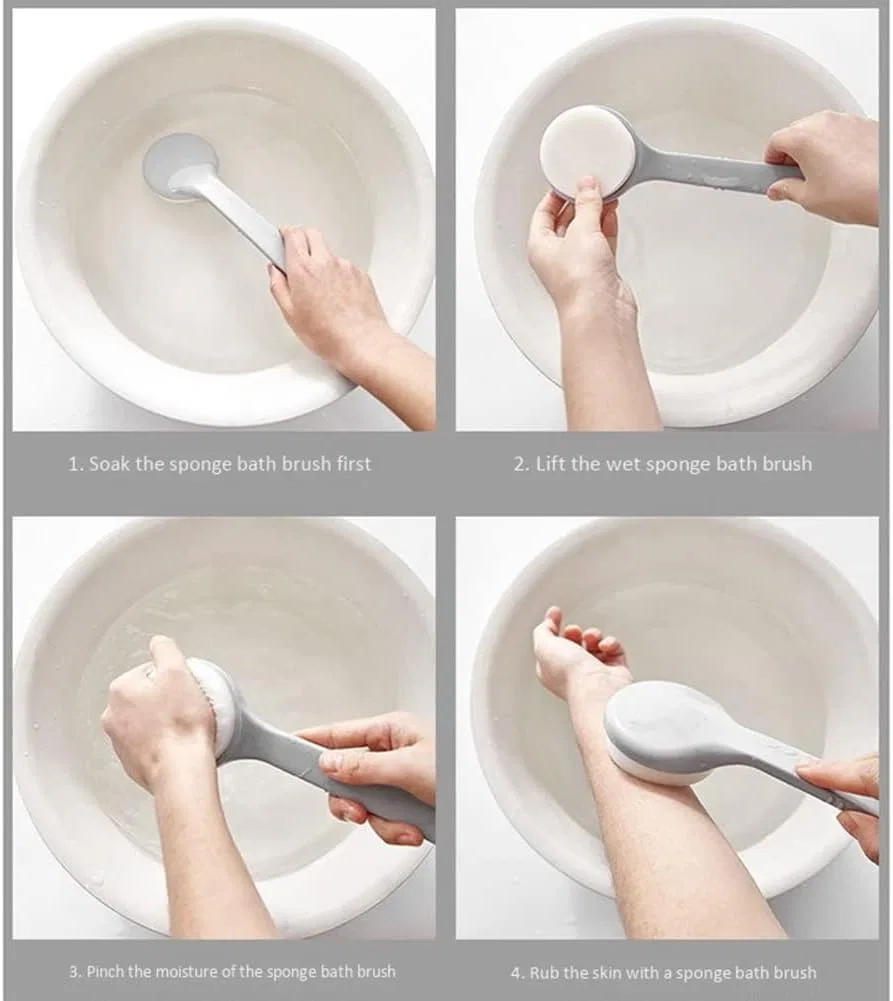 1. Soak the sponge bath brush first

2. Lift the wet sponge bath brush

3. Pinch the moisture of the sponge bath brush

4. Rub the skin with a sponge bath brush