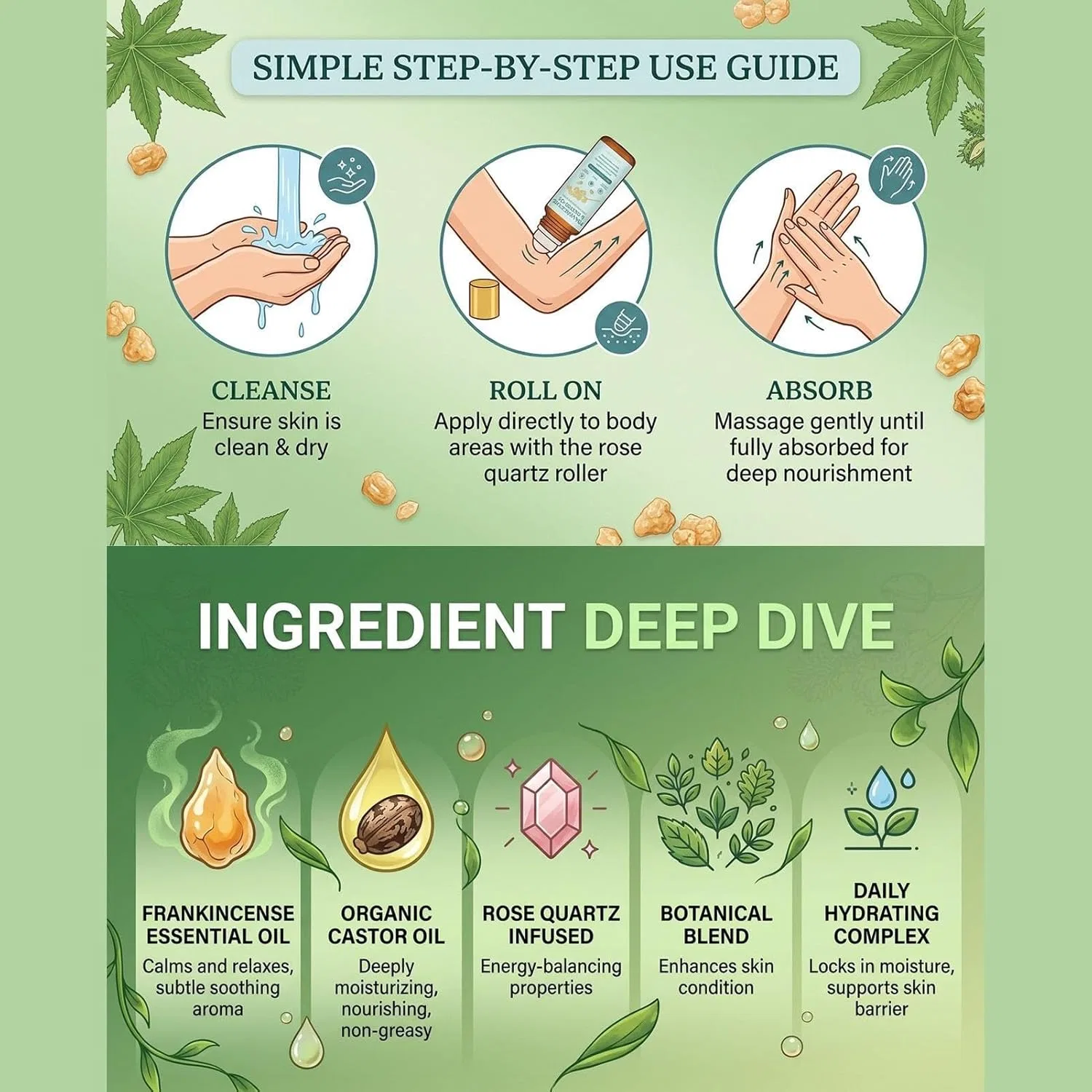 SIMPLE STEP-BY-STEP USE GUIDE

CLEANSE
Ensure skin is clean & dry

ROLL ON
Apply directly to body areas with the rose quartz roller

ABSORB
Massage gently until fully absorbed for deep nourishment

INGREDIENT DEEP DIVE

FRANKINCENSE ESSENTIAL OIL
Calms and relaxes, subtle soothing aroma

ORGANIC CASTOR OIL
Deeply moisturizing, nourishing, non-greasy

ROSE QUARTZ INFUSED
Energy-balancing properties

BOTANICAL BLEND
Enhances skin condition

DAILY HYDRATING COMPLEX
Locks in moisture, supports skin barrier