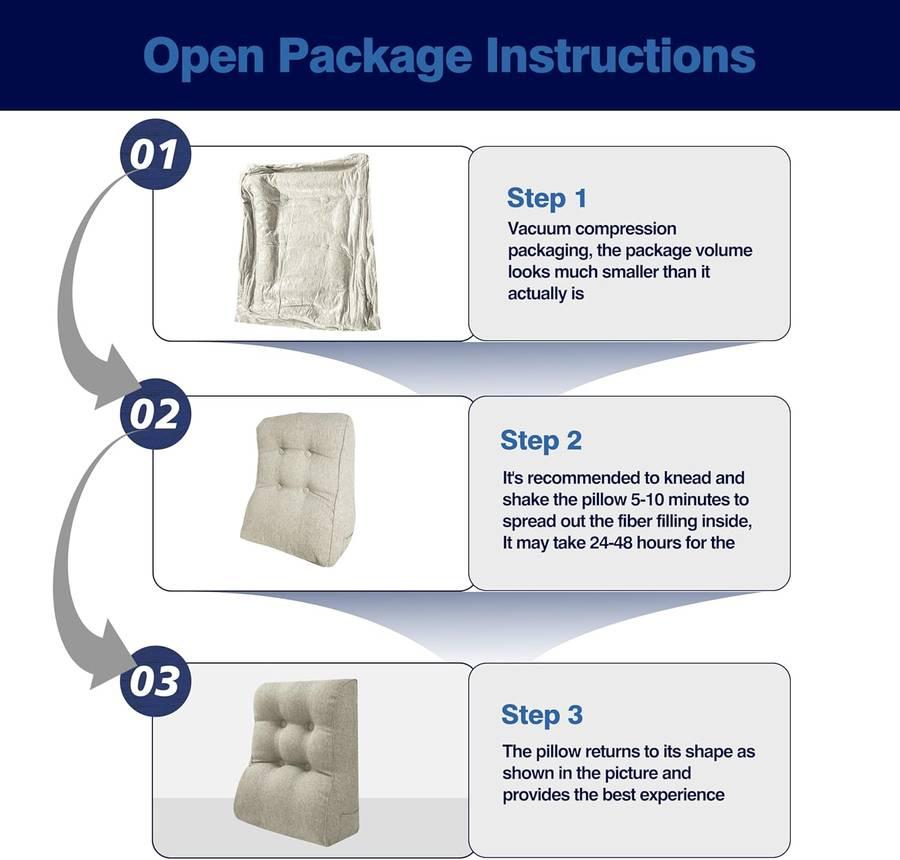 Open Package Instructions

01

Step 1

Vacuum compression packaging, the package volume looks much smaller than it actually is

02

Step 2

It's recommended to knead and shake the pillow 5-10 minutes to spread out the fiber filling inside, It may take 24-48 hours for the

03

Step 3

The pillow returns to its shape as shown in the picture and provides the best experience