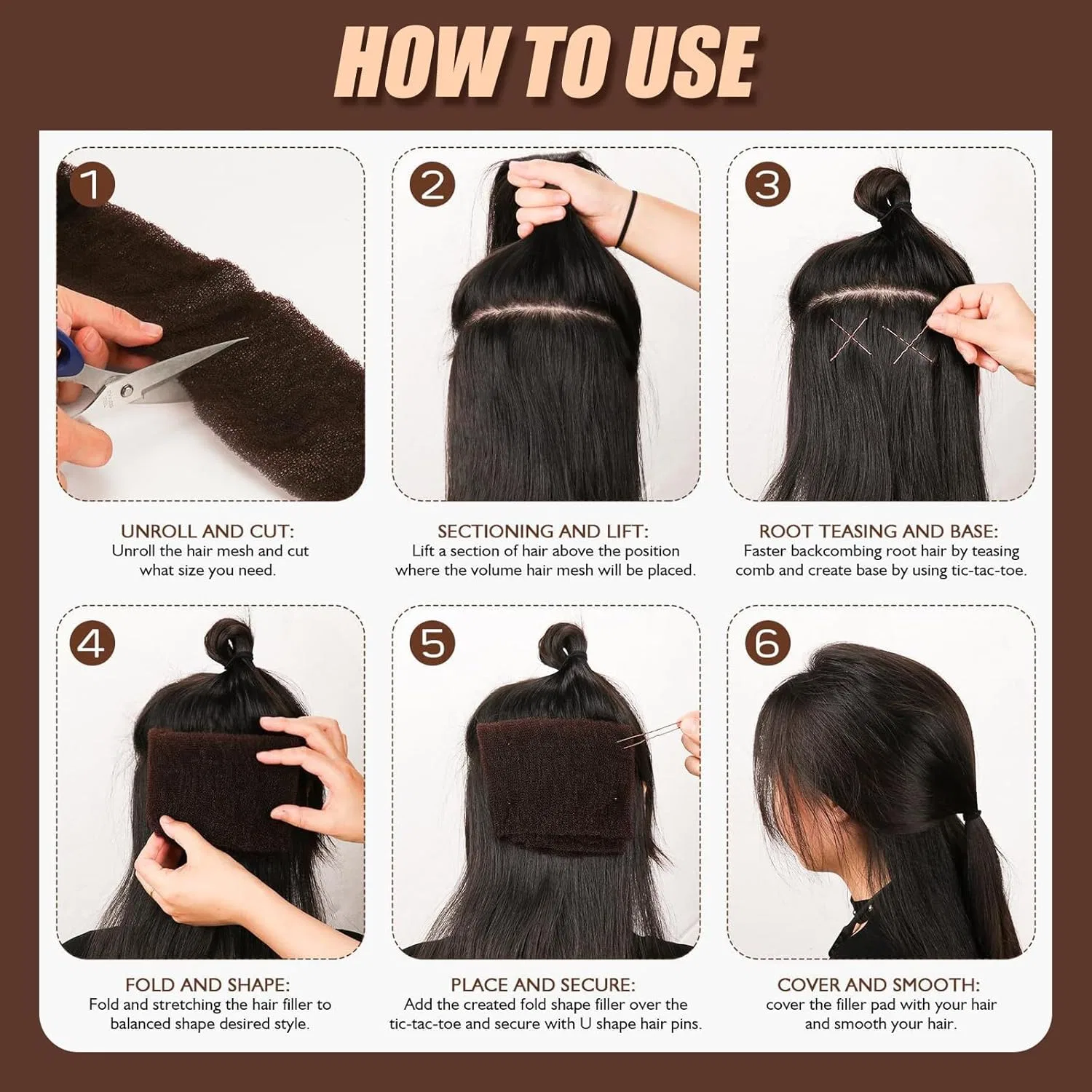 HOW TO USE

1

UNROLL AND CUT:
Unroll the hair mesh and cut what size you need.

2

SECTIONING AND LIFT:
Lift a section of hair above the position where the volume hair mesh will be placed.

3

ROOT TEASING AND BASE:
Faster backcombing root hair by teasing comb and create base by using tic-tac-toe.

4

FOLD AND SHAPE:
Fold and stretching the hair filler to balanced shape desired style.

5

PLACE AND SECURE:
Add the created fold shape filler over the tic-tac-toe and secure with U shape hair pins.

6

COVER AND SMOOTH:
cover the filler pad with your hair and smooth your hair.